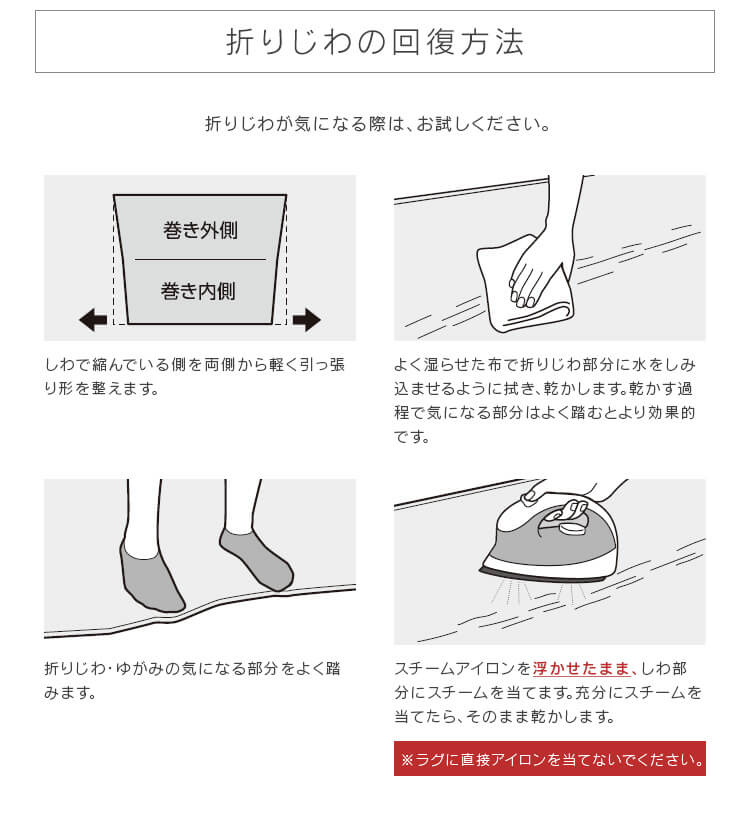 折りじわの回復方法

折りじわが気になる際は、お試しください。

巻き外側

巻き内側

しわで縮んでいる側を両側から軽く引っ張り形を整えます。

よく湿らせた布で折りじわ部分に水をしみ込ませるように拭き、乾かします。乾かす過程で気になる部分はよく踏むとより効果的です。

折りじわ・ゆがみの気になる部分をよく踏みます。

スチームアイロンを浮かせたまま、しわ部分にスチームを当てます。充分にスチームを当てたら、そのまま乾かします。

※ラグに直接アイロンを当てないでください。