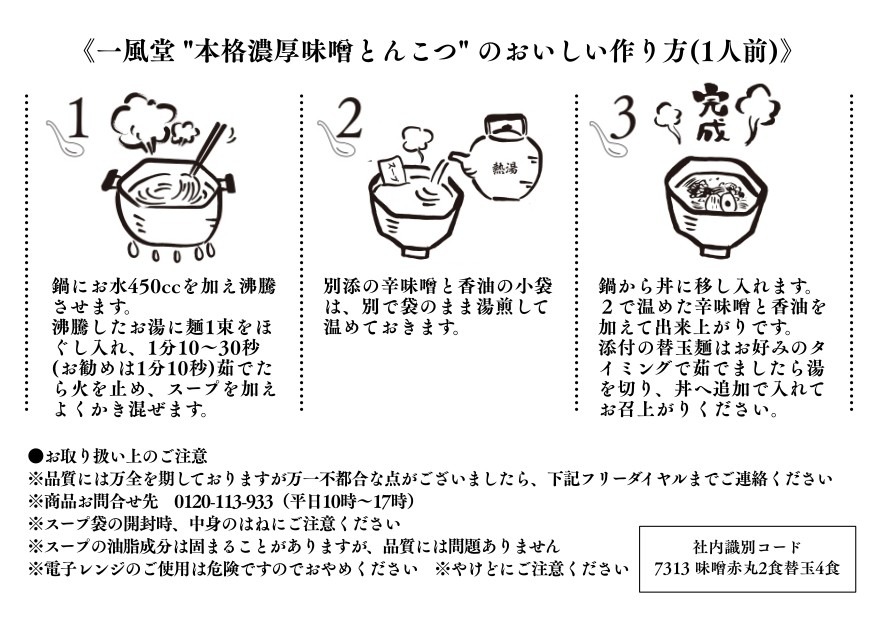 《一風堂 "本格濃厚味噌とんこつ" のおいしい作り方(1人前)》

1

鍋にお水450ccを加え沸騰させます。
沸騰したお湯に麺1束をほぐし入れ、1分10～30秒(お勧めは1分10秒)茹でたら火を止め、スープを加えよくかき混ぜます。

2

スープ

熱湯

別添の辛味噌と香油の小袋は、別で袋のまま湯煎して温めておきます。

3

完成

鍋から丼に移し入れます。
２で温めた辛味噌と香油を加えて出来上がりです。
添付の替玉麺はお好みのタイミングで茹でましたら湯を切り、丼へ追加で入れてお召上がりください。

●お取り扱い上のご注意
※品質には万全を期しておりますが万一不都合な点がございましたら、下記フリーダイヤルまでご連絡ください
※商品お問合せ先　0120-113-933（平日10時～17時）
※スープ袋の開封時、中身のはねにご注意ください
※スープの油脂成分は固まることがありますが、品質には問題ありません
※電子レンジのご使用は危険ですのでおやめください　※やけどにご注意ください

社内識別コード
7313 味噌赤丸2食替玉4食