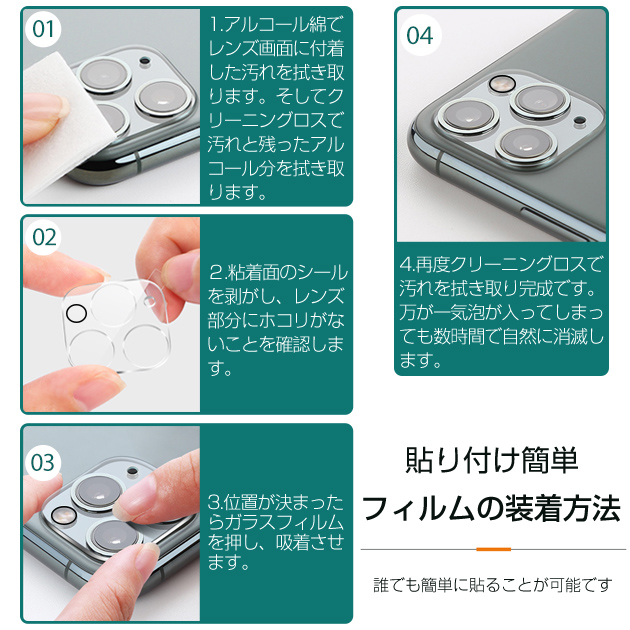 01

1.アルコール綿でレンズ画面に付着した汚れを拭き取ります。そしてクリーニングロスで汚れと残ったアルコール分を拭き取ります。

02

2.粘着面のシールを剥がし、レンズ部分にホコリがないことを確認します。

03

3.位置が決まったらガラスフィルムを押し、吸着させます。

04

4.再度クリーニングロスで汚れを拭き取り完成です。万が一気泡が入ってしまっても数時間で自然に消滅します。

貼り付け簡単
フィルムの装着方法

誰でも簡単に貼ることが可能です