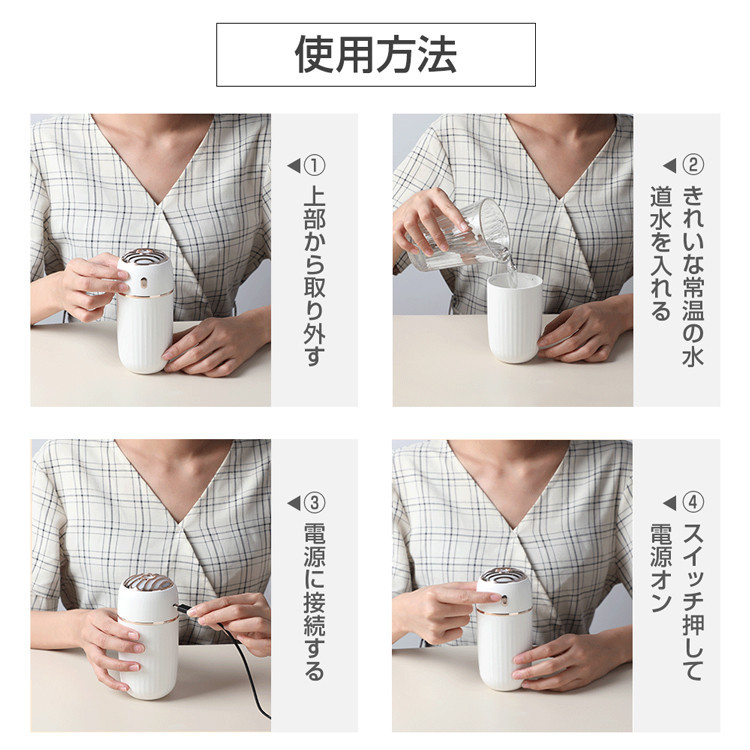 使用方法

◀① 上部から取り外す

◀② きれいな常温の水道水を入れる

◀③ 電源に接続する

◀④ スイッチ押して電源オン