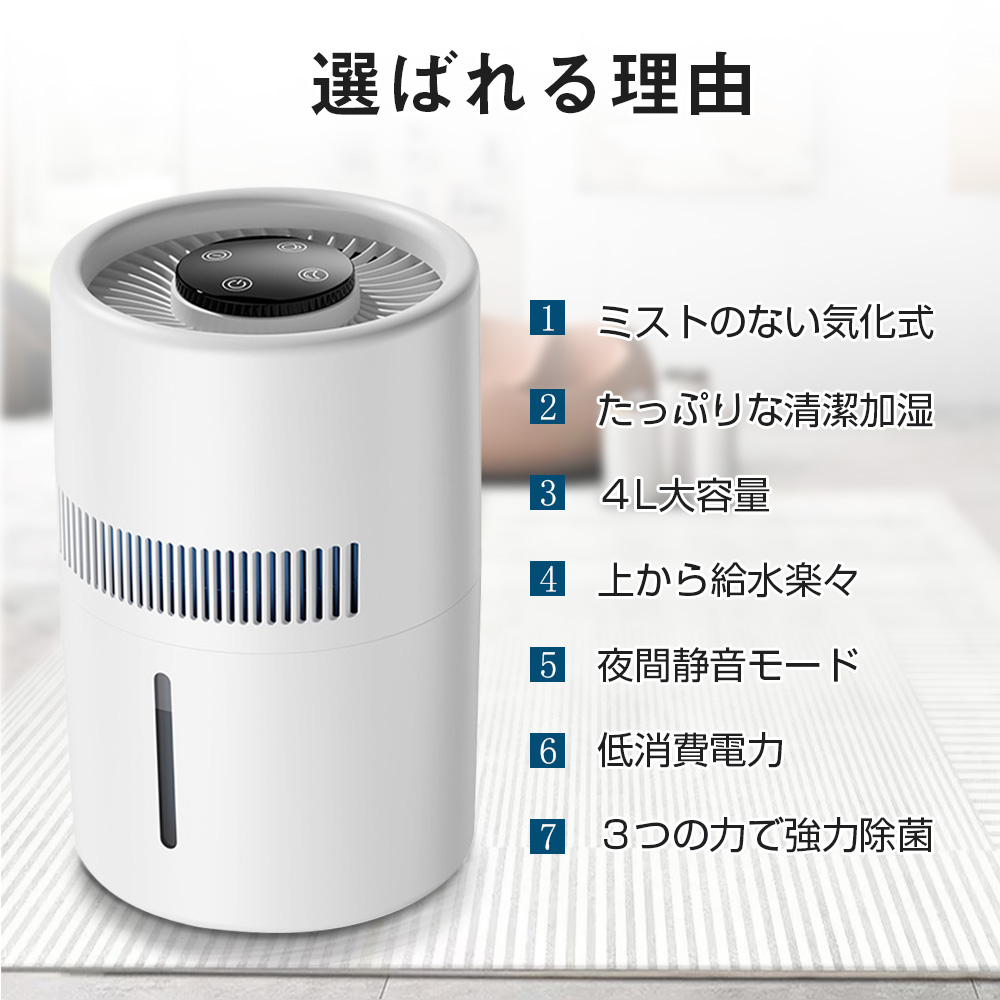 選ばれる理由

1 ミストのない気化式

2 たっぷりな清潔加湿

3 ４L大容量

4 上から給水楽々

5 夜間静音モード

6 低消費電力

7 ３つの力で強力除菌