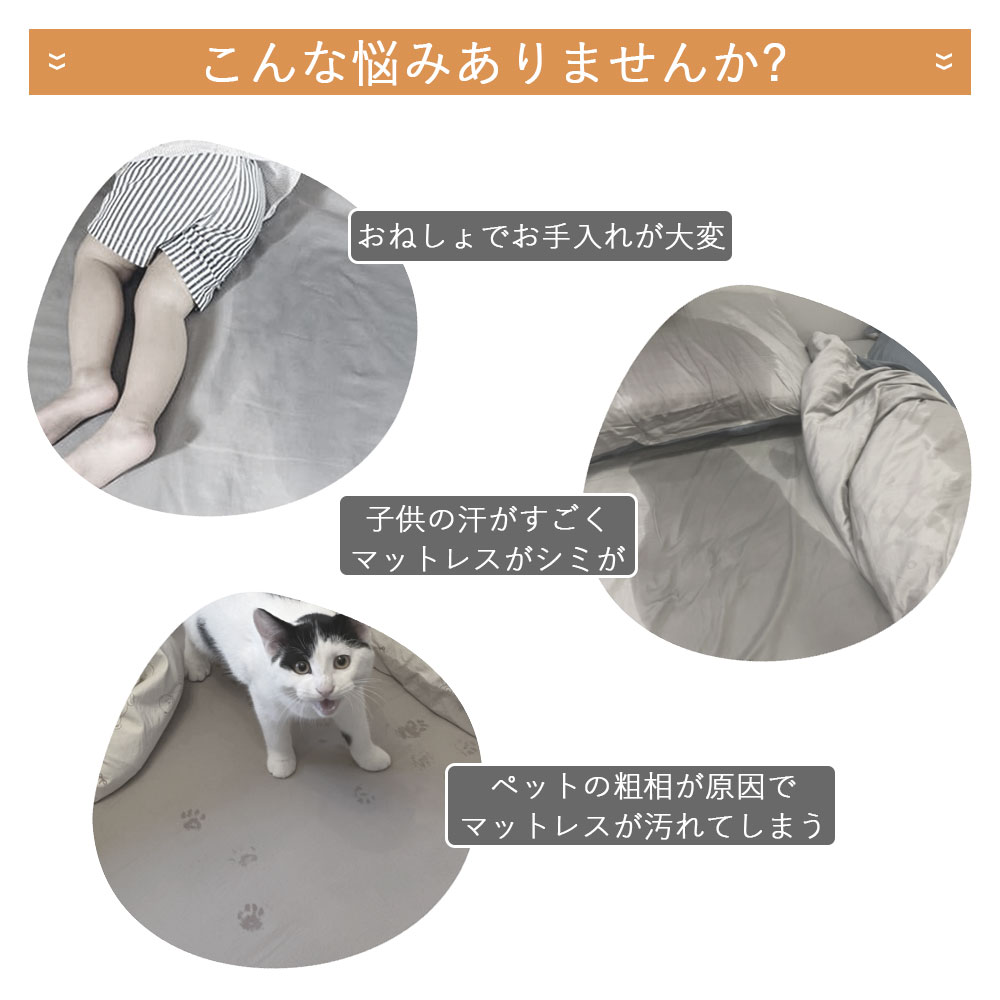 こんな悩みありませんか?

おねしょでお手入れが大変

子供の汗がすごく
マットレスがシミが

ペットの粗相が原因で
マットレスが汚れてしまう