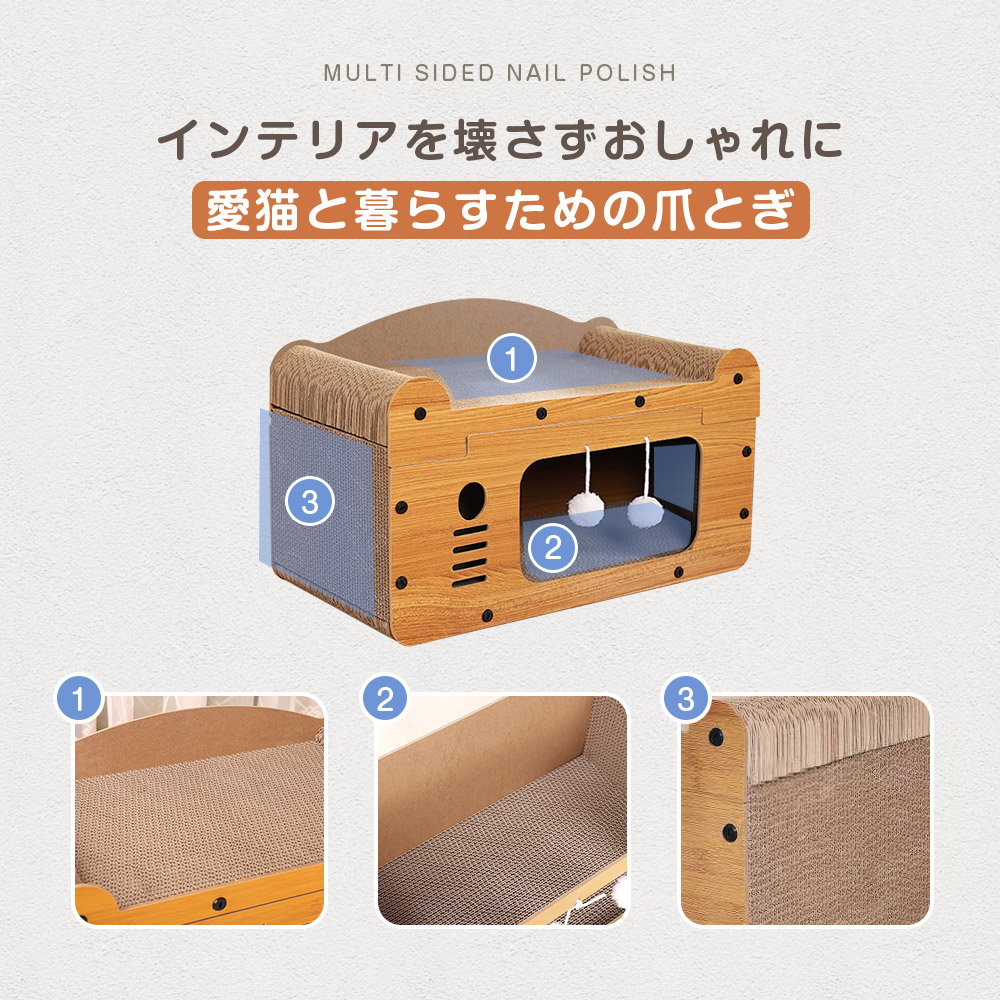 MULTI SIDED NAIL POLISH

インテリアを壊さずおしゃれに

愛猫と暮らすための爪とぎ

1

3

2

1

2

3