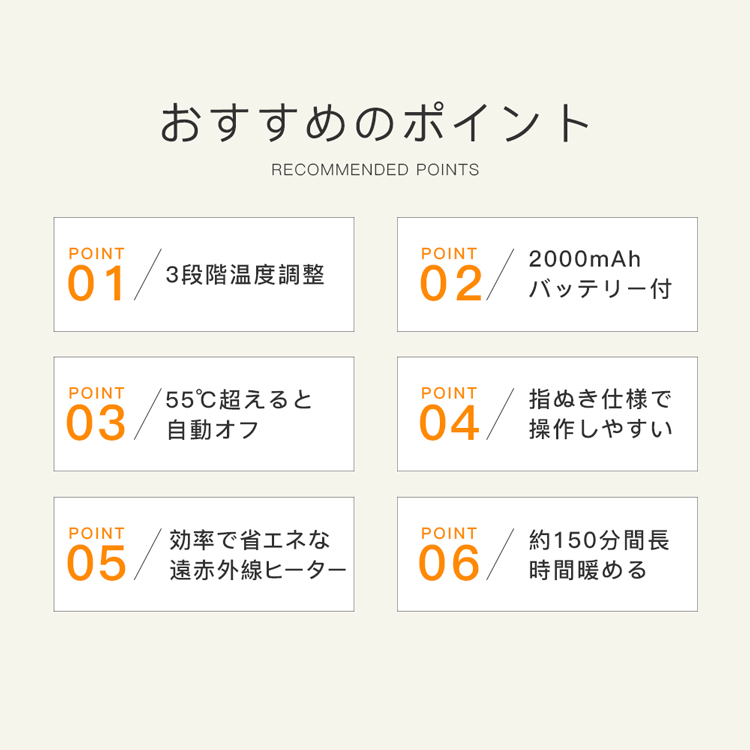 おすすめのポイント

RECOMMENDED POINTS

POINT
01
3段階温度調整

POINT
02
2000mAh
バッテリー付

POINT
03
55℃超えると
自動オフ

POINT
04
指ぬき仕様で
操作しやすい

POINT
05
効率で省エネな
遠赤外線ヒーター

POINT
06
約150分間長
時間暖める