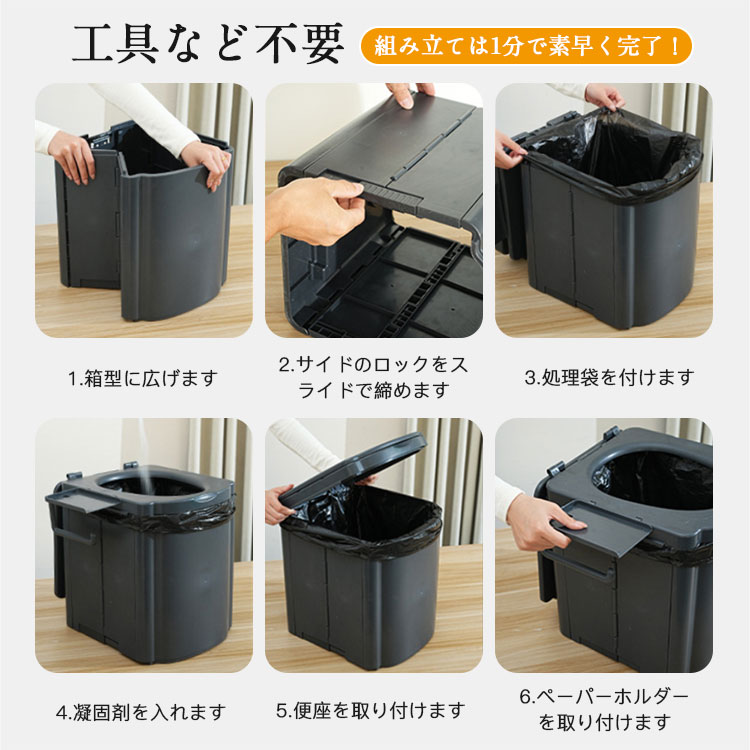 工具など不要 組み立ては1分で素早く完了！

1.箱型に広げます

2.サイドのロックをスライドで締めます

3.処理袋を付けます

4.凝固剤を入れます

5.便座を取り付けます

6.ペーパーホルダーを取り付けます