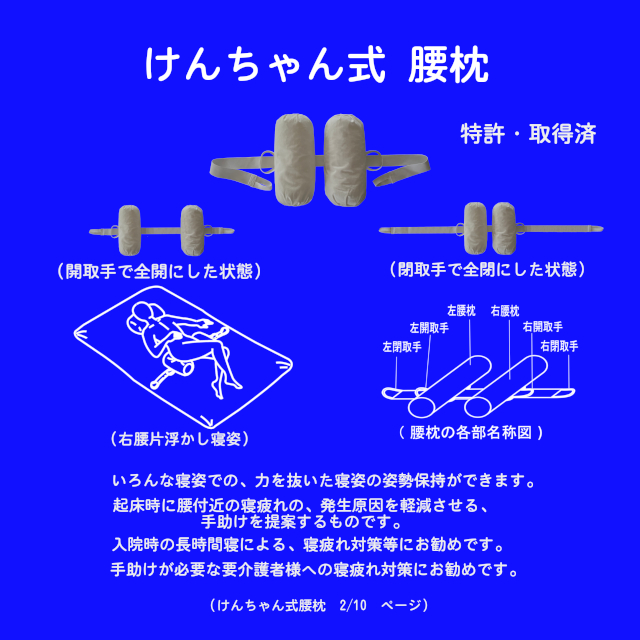 けんちゃん式 腰枕

特許・取得済

（開取手で全開にした状態）

（閉取手で全閉にした状態）

（右腰片浮かし寝姿）

左腰枕
右腰枕
左開取手
右開取手
左閉取手
右閉取手

（ 腰枕の各部名称図 ）

いろんな寝姿での、力を抜いた寝姿の姿勢保持ができます。

起床時に腰付近の寝疲れの、発生原因を軽減させる、手助けを提案するものです。

入院時の長時間寝による、寝疲れ対策等にお勧めです。

手助けが必要な要介護者様への寝疲れ対策にお勧めです。

（けんちゃん式腰枕　2/10　ページ）