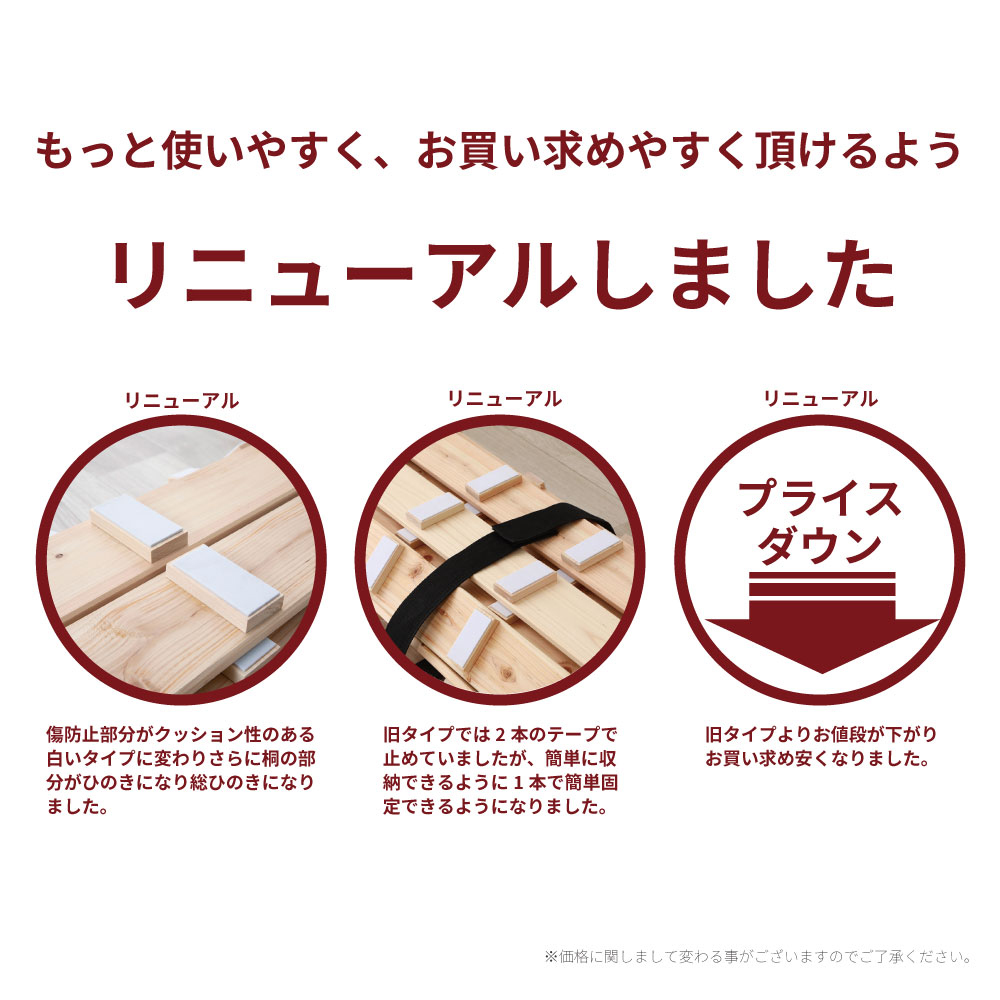 もっと使いやすく、お買い求めやすく頂けるよう

リニューアルしました

リニューアル

傷防止部分がクッション性のある白いタイプに変わりさらに桐の部分がひのきになり総ひのきになりました。

リニューアル

旧タイプでは２本のテープで止めていましたが、簡単に収納できるように１本で簡単固定できるようになりました。

リニューアル

プライスダウン

旧タイプよりお値段が下がりお買い求め安くなりました。

※価格に関しまして変わる事がございますのでご了承ください。