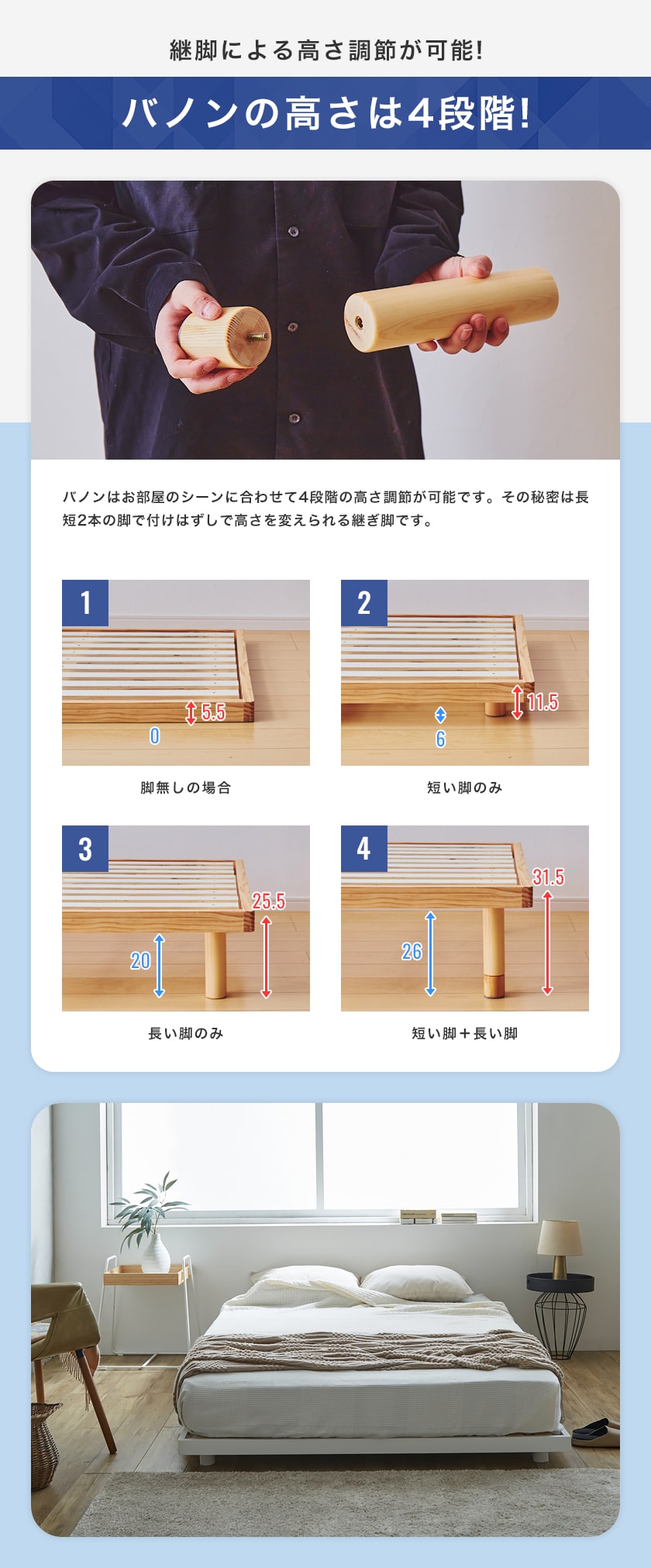 継脚による高さ調節が可能!

バノンの高さは4段階!

バノンはお部屋のシーンに合わせて4段階の高さ調節が可能です。その秘密は長短2本の脚で付けはずしで高さを変えられる継ぎ脚です。

1

5.5

0

脚無しの場合

2

11.5

6

短い脚のみ

3

25.5

20

長い脚のみ

4

31.5

26

短い脚＋長い脚