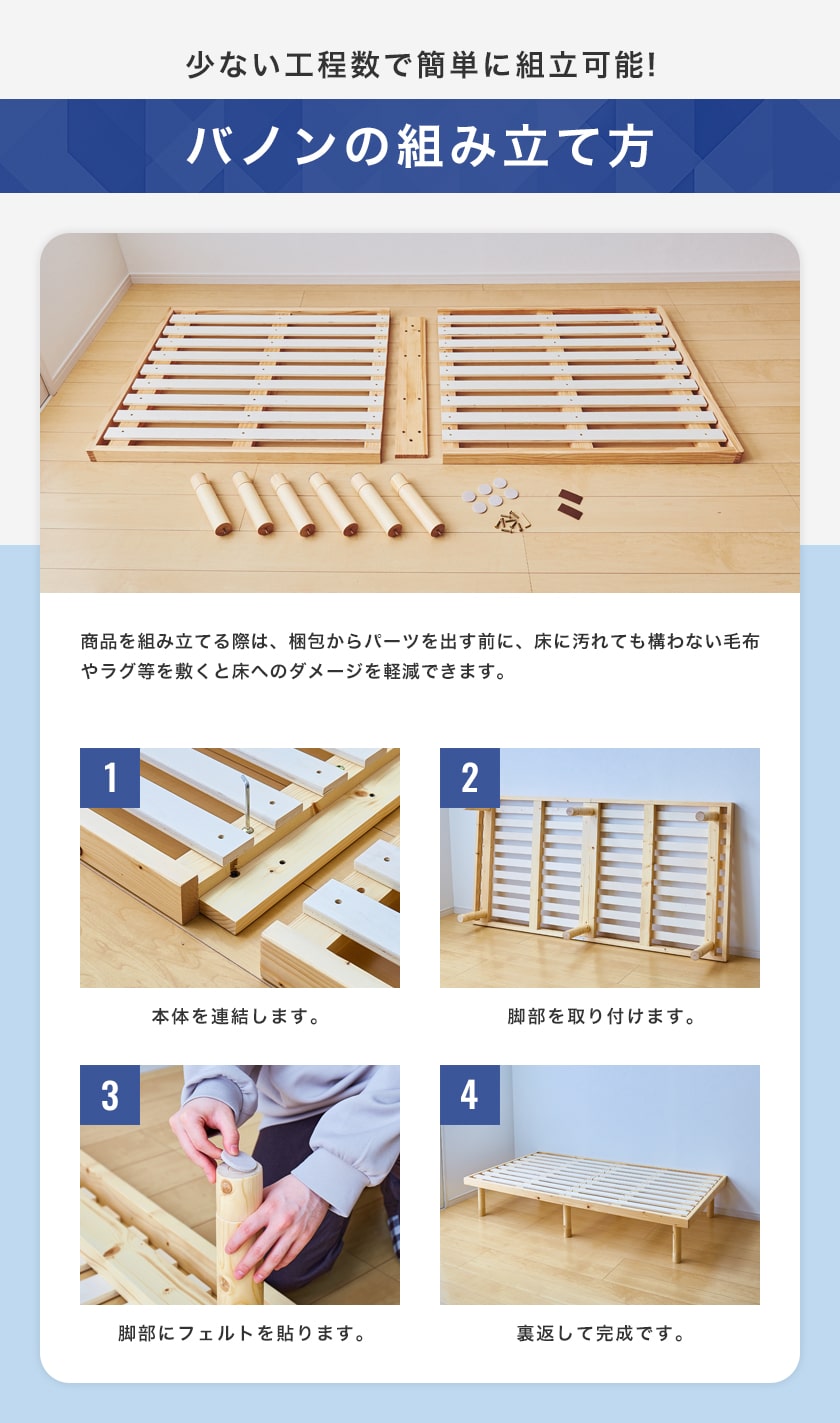 少ない工程数で簡単に組立可能!

バノンの組み立て方

商品を組み立てる際は、梱包からパーツを出す前に、床に汚れても構わない毛布やラグ等を敷くと床へのダメージを軽減できます。

1

本体を連結します。

2

脚部を取り付けます。

3

脚部にフェルトを貼ります。

4

裏返して完成です。