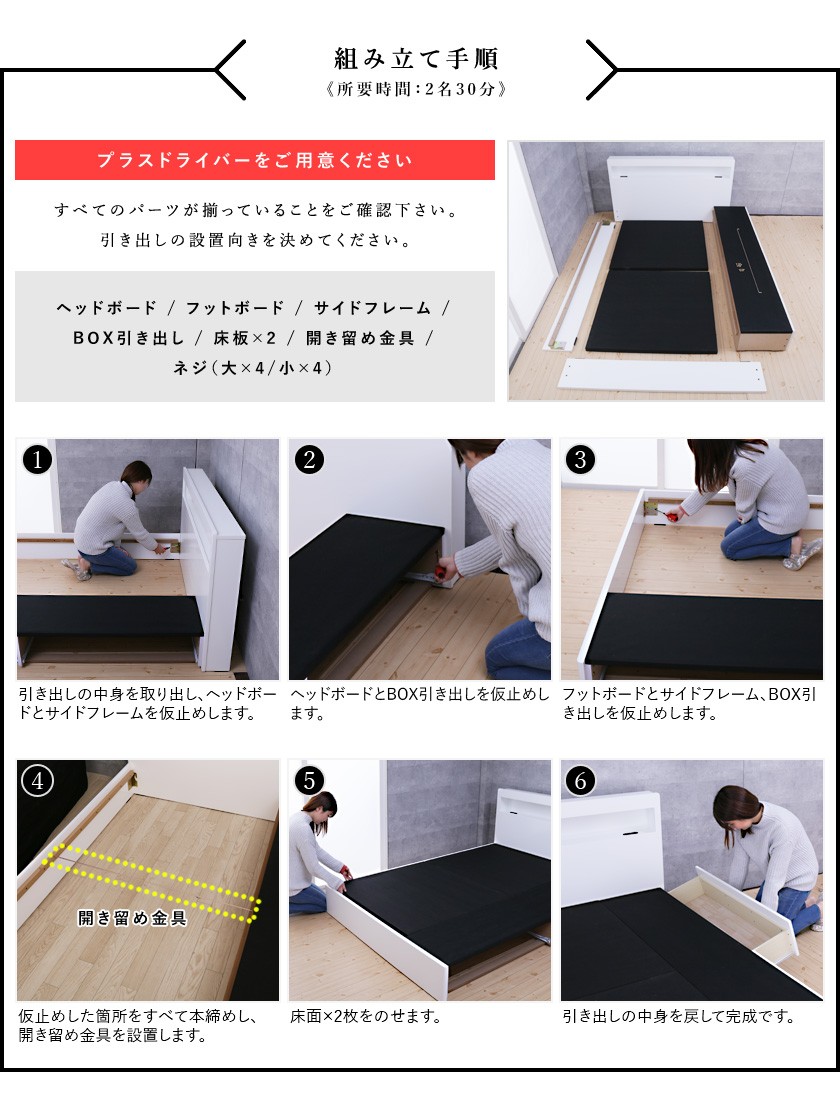 組み立て手順
《所要時間：2名30分》

プラスドライバーをご用意ください

すべてのパーツが揃っていることをご確認下さい。
引き出しの設置向きを決めてください。

ヘッドボード / フットボード / サイドフレーム / BOX引き出し / 床板×2 / 開き留め金具 / ネジ（大×4/小×4）

1
引き出しの中身を取り出し、ヘッドボードとサイドフレームを仮止めします。

2
ヘッドボードとBOX引き出しを仮止めします。

3
フットボードとサイドフレーム、BOX引き出しを仮止めします。

4
開き留め金具
仮止めした箇所をすべて本締めし、開き留め金具を設置します。

5
床面×2枚をのせます。

6
引き出しの中身を戻して完成です。