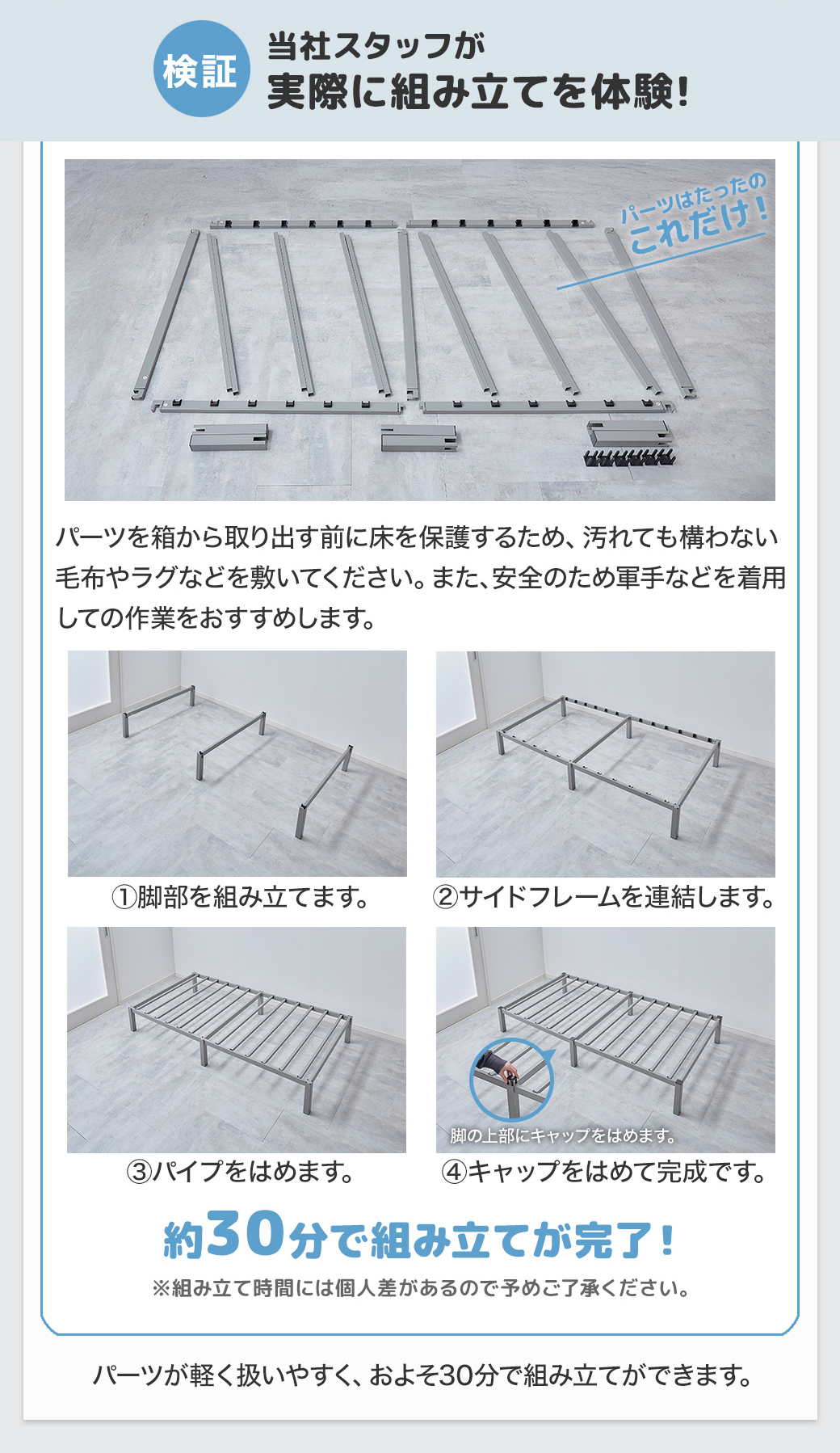 検証

当社スタッフが
実際に組み立てを体験！

パーツはたったの
これだけ！

パーツを箱から取り出す前に床を保護するため、汚れても構わない毛布やラグなどを敷いてください。また、安全のため軍手などを着用しての作業をおすすめします。

①脚部を組み立てます。

②サイドフレームを連結します。

③パイプをはめます。

脚の上部にキャップをはめます。

④キャップをはめて完成です。

約30分で組み立てが完了！

※組み立て時間には個人差があるので予めご了承ください。

パーツが軽く扱いやすく、およそ30分で組み立てができます。