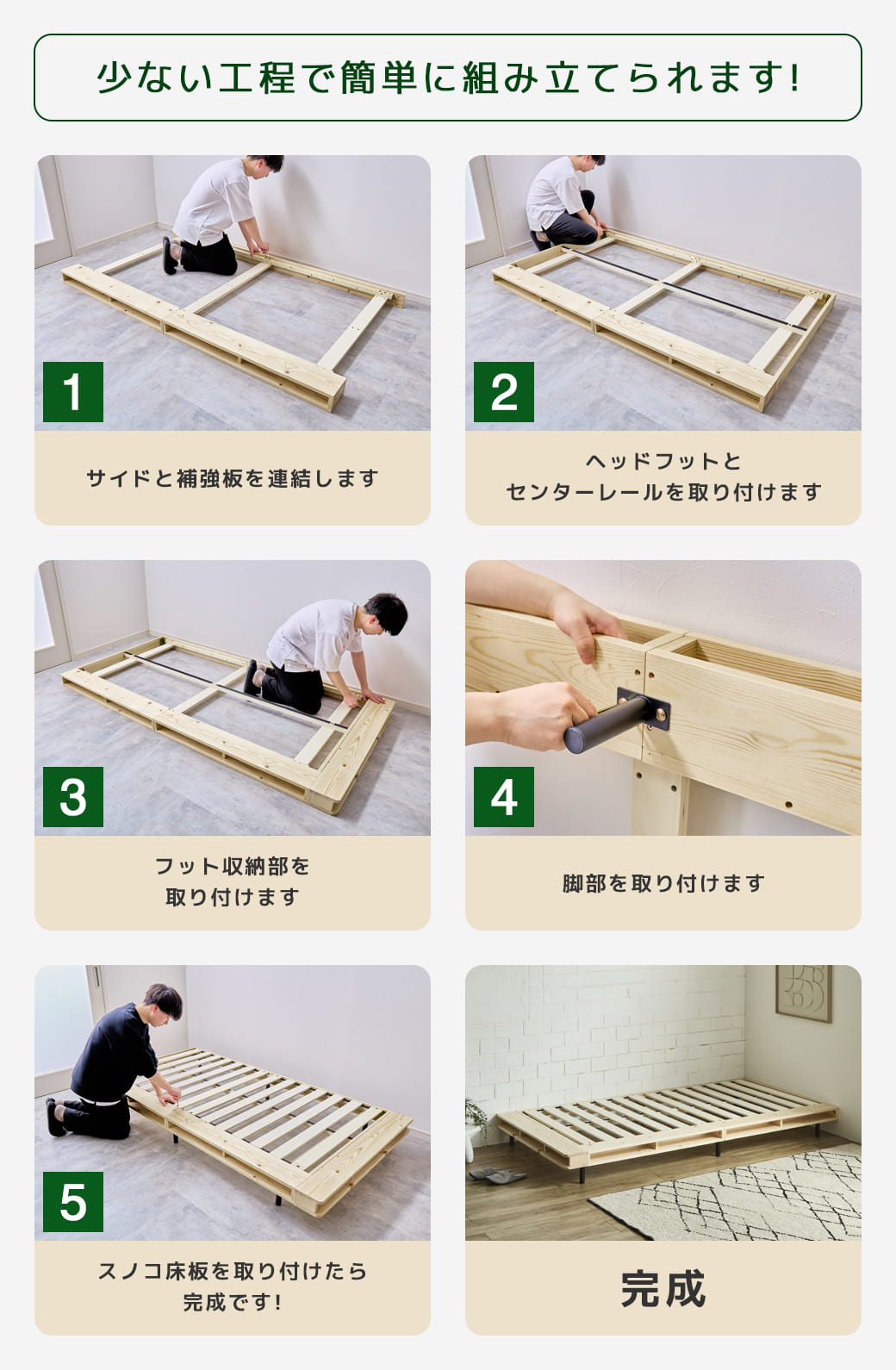 少ない工程で簡単に組み立てられます!

1
サイドと補強板を連結します

2
ヘッドフットと
センターレールを取り付けます

3
フット収納部を
取り付けます

4
脚部を取り付けます

5
スノコ床板を取り付けたら
完成です!

完成