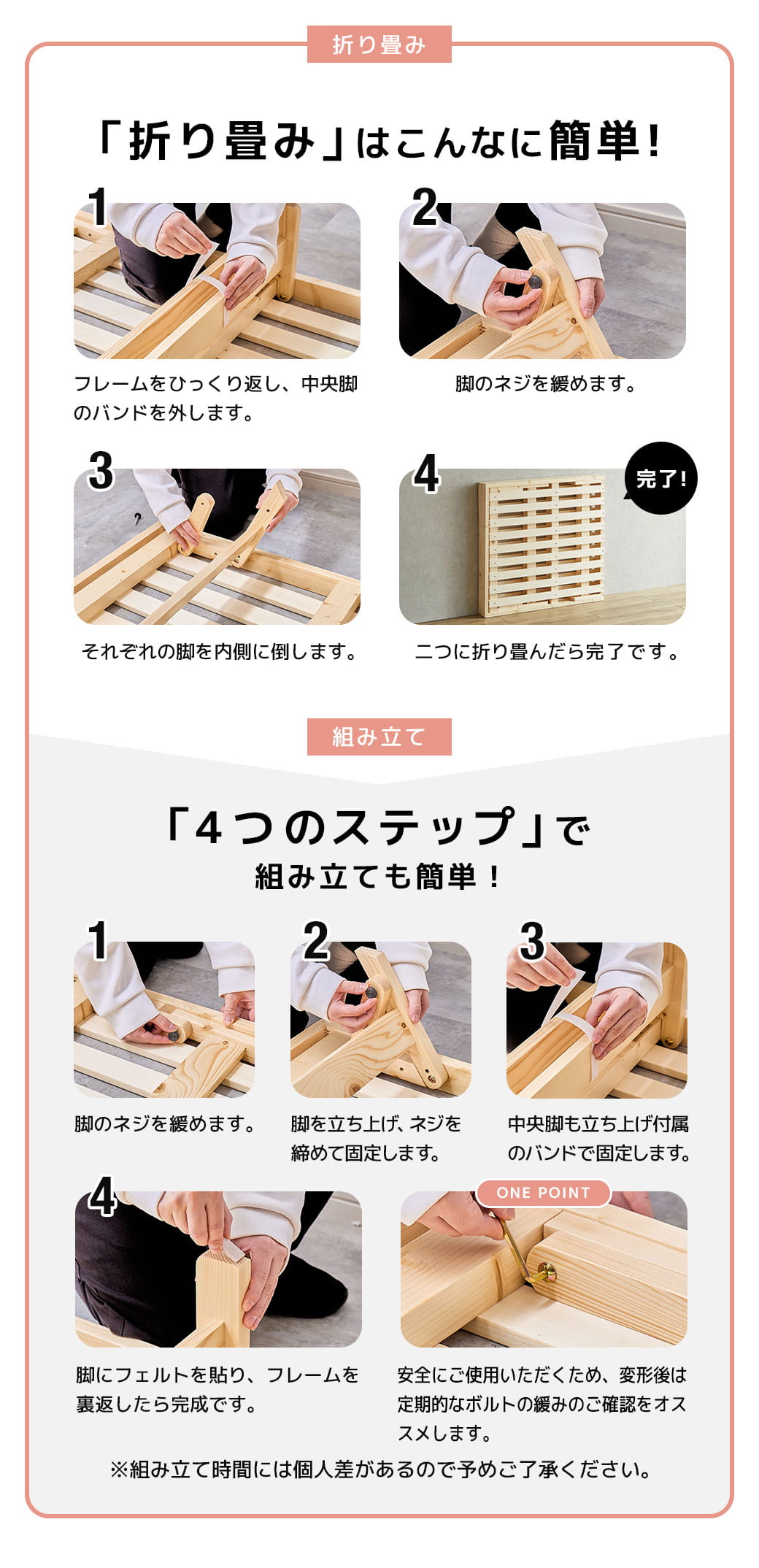 折り畳み

「折り畳み」はこんなに簡単！

1

フレームをひっくり返し、中央脚のバンドを外します。

2

脚のネジを緩めます。

3

それぞれの脚を内側に倒します。

4

完了！

二つに折り畳んだら完了です。

組み立て

「4つのステップ」で
組み立ても簡単！

1

脚のネジを緩めます。

2

脚を立ち上げ、ネジを締めて固定します。

3

中央脚も立ち上げ付属のバンドで固定します。

4

脚にフェルトを貼り、フレームを裏返したら完成です。

ONE POINT

安全にご使用いただくため、変形後は定期的なボルトの緩みのご確認をオススメします。

※組み立て時間には個人差があるので予めご了承ください。