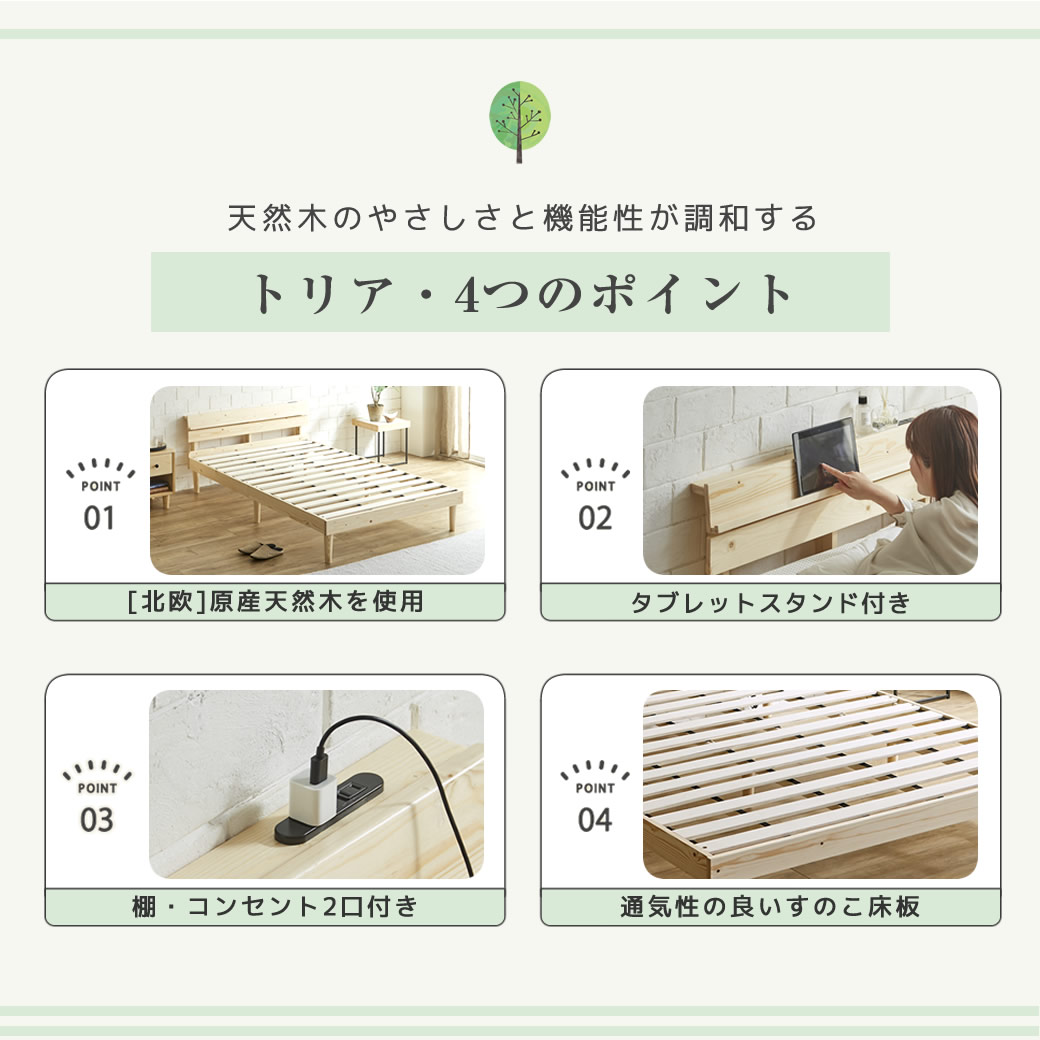 天然木のやさしさと機能性が調和する

トリア・4つのポイント

POINT
01

[北欧]原産天然木を使用

POINT
02

タブレットスタンド付き

POINT
03

棚・コンセント2口付き

POINT
04

通気性の良いすのこ床板