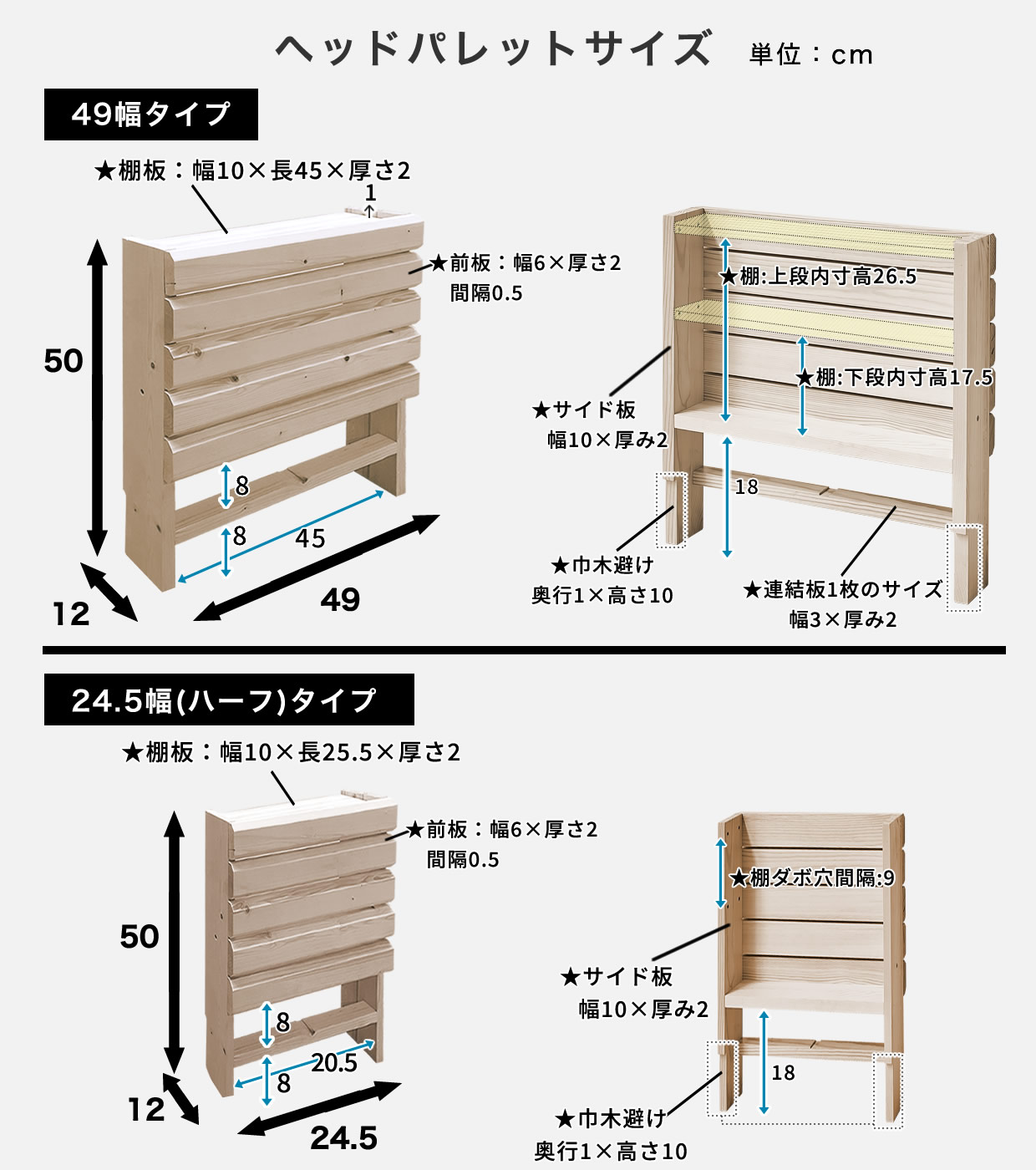 ヘッドパレットサイズ 単位：cm

49幅タイプ

★棚板：幅10×長45×厚さ2

1

★前板：幅6×厚さ2
間隔0.5

50

8

8

45

12

49

★棚:上段内寸高26.5

★棚:下段内寸高17.5

★サイド板
幅10×厚み2

18

★巾木避け
奥行1×高さ10

★連結板1枚のサイズ
幅3×厚み2

24.5幅(ハーフ)タイプ

★棚板：幅10×長25.5×厚さ2

★前板：幅6×厚さ2
間隔0.5

50

8

20.5

8

12

24.5

★棚ダボ穴間隔:9

★サイド板
幅10×厚み2

18

★巾木避け
奥行1×高さ10