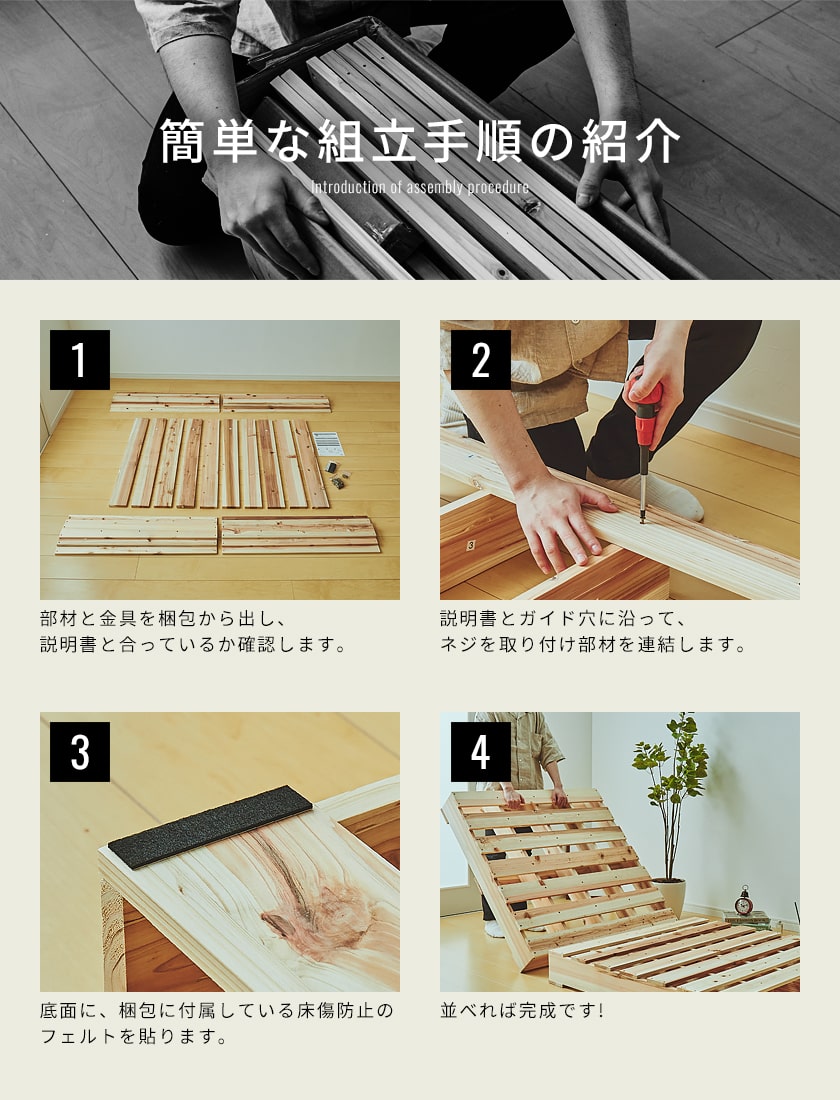 簡単な組立手順の紹介

Introduction of assembly procedure

1

部材と金具を梱包から出し、説明書と合っているか確認します。

2

3

説明書とガイド穴に沿って、ネジを取り付け部材を連結します。

3

底面に、梱包に付属している床傷防止のフェルトを貼ります。

4

並べれば完成です!