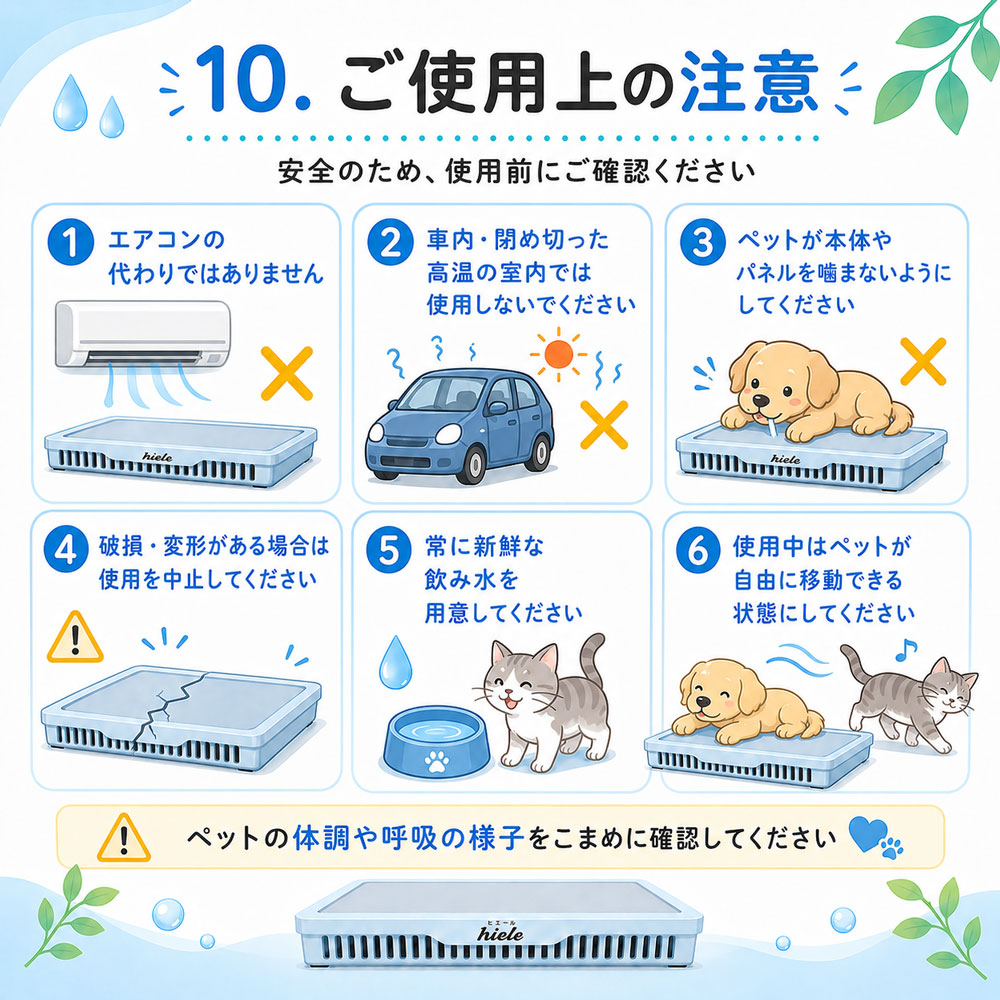 10. ご使用上の注意

安全のため、使用前にご確認ください

1 エアコンの代わりではありません

hiele

2 車内・閉め切った高温の室内では使用しないでください

3 ペットが本体やパネルを噛まないようにしてください

hiele

4 破損・変形がある場合は使用を中止してください

5 常に新鮮な飲み水を用意してください

6 使用中はペットが自由に移動できる状態にしてください

ペットの体調や呼吸の様子をこまめに確認してください

ヒエール
hiele