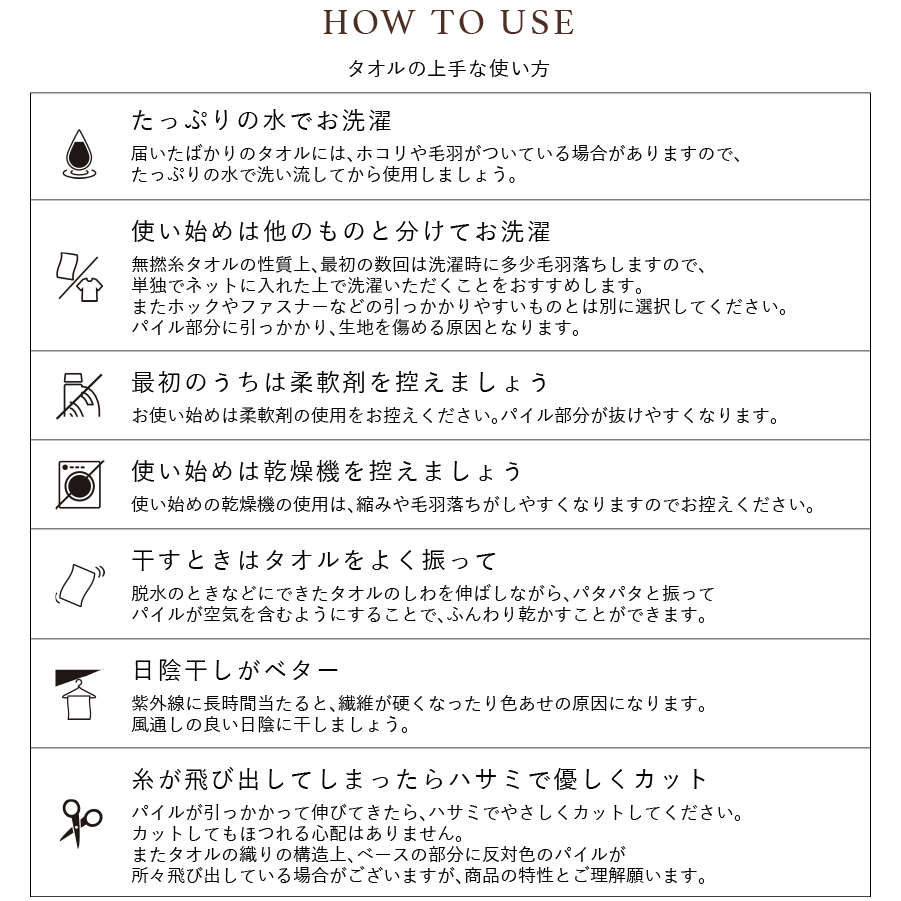 HOW TO USE

タオルの上手な使い方

たっぷりの水でお洗濯

届いたばかりのタオルには、ホコリや毛羽がついている場合がありますので、たっぷりの水で洗い流してから使用しましょう。

使い始めは他のものと分けてお洗濯

無撚糸タオルの性質上、最初の数回は洗濯時に多少毛羽落ちしますので、単独でネットに入れた上で洗濯いただくことをおすすめします。またホックやファスナーなどの引っかかりやすいものとは別に選択してください。パイル部分に引っかかり、生地を傷める原因となります。

最初のうちは柔軟剤を控えましょう

お使い始めは柔軟剤の使用をお控えください。パイル部分が抜けやすくなります。

使い始めは乾燥機を控えましょう

使い始めの乾燥機の使用は、縮みや毛羽落ちがしやすくなりますのでお控えください。

干すときはタオルをよく振って

脱水のときなどにできたタオルのしわを伸ばしながら、パタパタと振ってパイルが空気を含むようにすることで、ふんわり乾かすことができます。

日陰干しがベター

紫外線に長時間当たると、繊維が硬くなったり色あせの原因になります。風通しの良い日陰に干しましょう。

糸が飛び出してしまったらハサミで優しくカット

パイルが引っかかって伸びてきたら、ハサミでやさしくカットしてください。カットしてもほつれる心配はありません。またタオルの織りの構造上、ベースの部分に反対色のパイルが所々飛び出している場合がございますが、商品の特性とご理解願います。