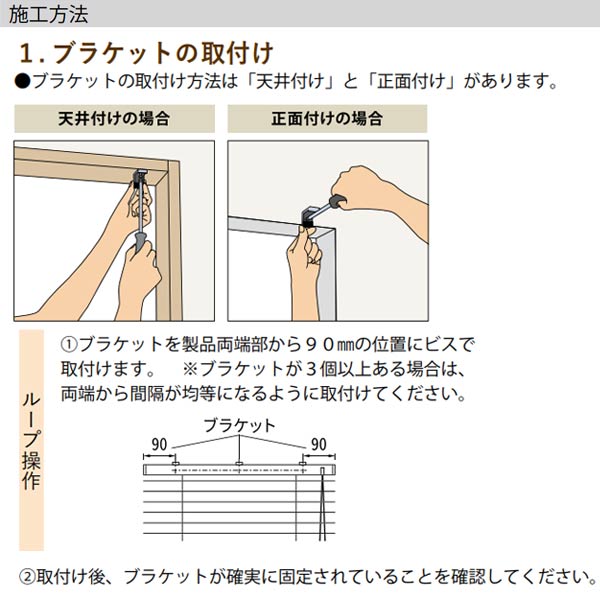 施工方法

1. ブラケットの取付け

●ブラケットの取付け方法は「天井付け」と「正面付け」があります。

天井付けの場合

正面付けの場合

ループ操作

①ブラケットを製品両端部から９０㎜の位置にビスで取付けます。　※ブラケットが３個以上ある場合は、両端から間隔が均等になるように取付けてください。

ブラケット

90

90

②取付け後、ブラケットが確実に固定されていることを確認してください。