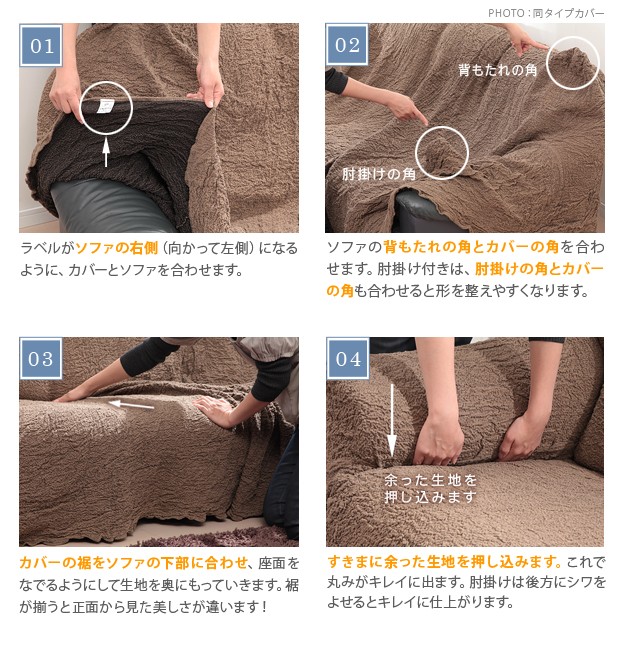 PHOTO：同タイプカバー

01

ラベルがソファの右側（向かって左側）になるように、カバーとソファを合わせます。

02

背もたれの角

肘掛けの角

ソファの背もたれの角とカバーの角を合わせます。肘掛け付きは、肘掛けの角とカバーの角も合わせると形を整えやすくなります。

03

カバーの裾をソファの下部に合わせ、座面をなでるようにして生地を奥にもっていきます。裾が揃うと正面から見た美しさが違います！

04

余った生地を押し込みます

すきまに余った生地を押し込みます。これで丸みがキレイに出ます。肘掛けは後方にシワをよせるとキレイに仕上がります。