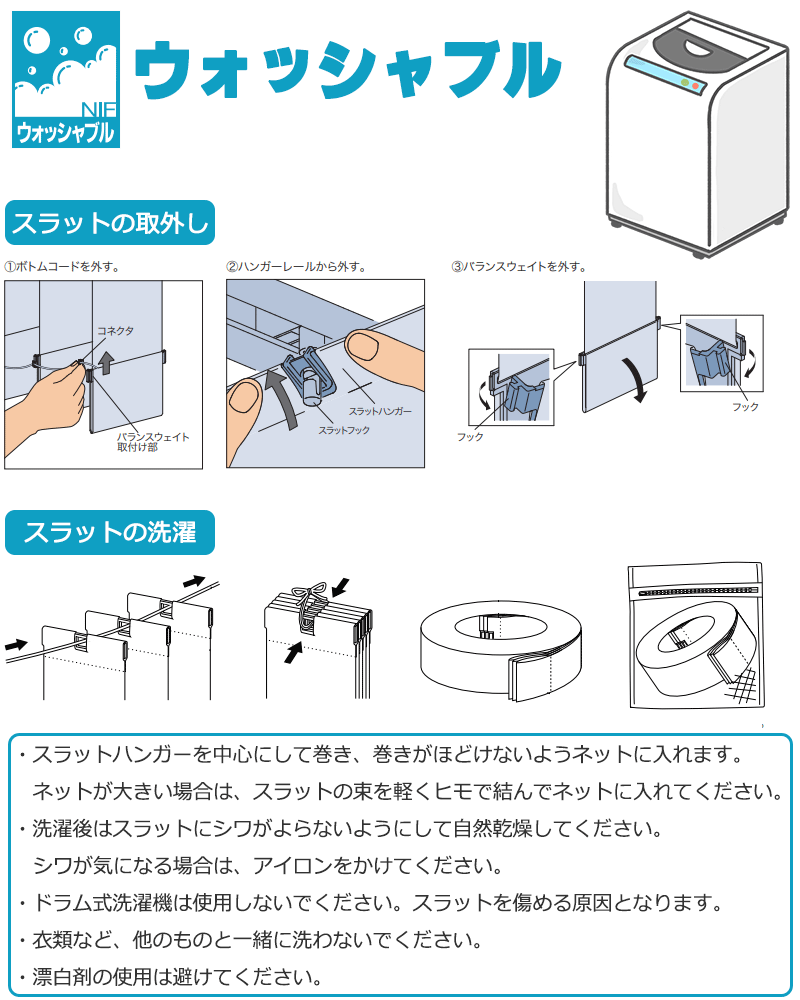 NIF
ウォッシャブル

ウォッシャブル

スラットの取外し

①ボトムコードを外す。

コネクタ

バランスウェイト取付け部

②ハンガーレールから外す。

スラットハンガー

スラットフック

③バランスウェイトを外す。

フック

フック

スラットの洗濯

・スラットハンガーを中心にして巻き、巻きがほどけないようネットに入れます。
ネットが大きい場合は、スラットの束を軽くヒモで結んでネットに入れてください。
・洗濯後はスラットにシワがよらないようにして自然乾燥してください。
シワが気になる場合は、アイロンをかけてください。
・ドラム式洗濯機は使用しないでください。スラットを傷める原因となります。
・衣類など、他のものと一緒に洗わないでください。
・漂白剤の使用は避けてください。