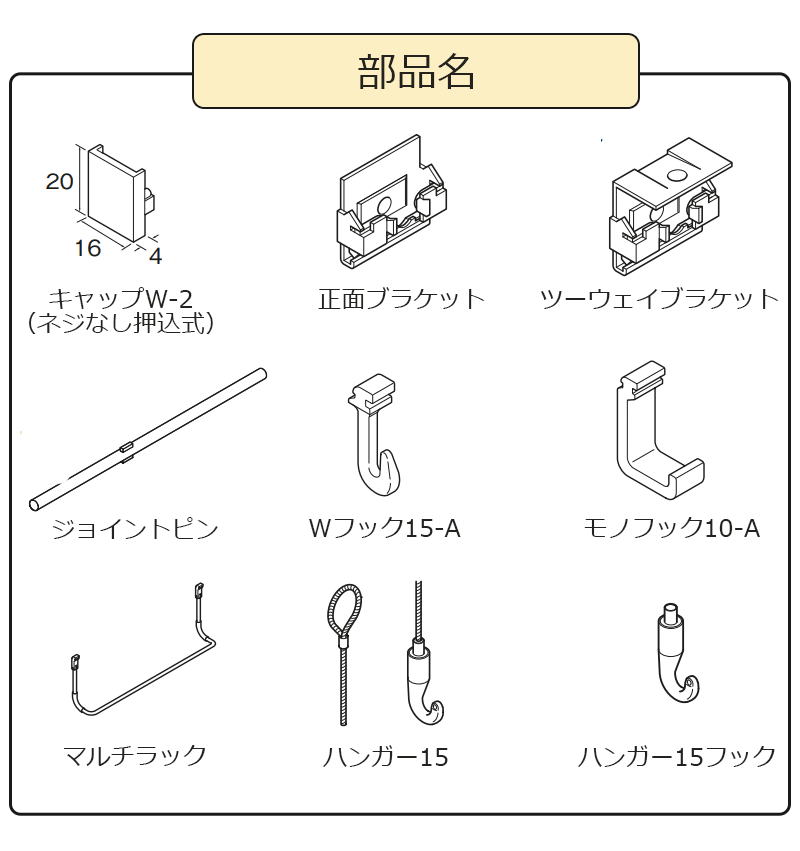 部品名

20
16
4
キャップW-2
(ネジなし押込式)

正面ブラケット

ツーウェイブラケット

ジョイントピン

Wフック15-A

モノフック10-A

マルチラック

ハンガー15

ハンガー15フック