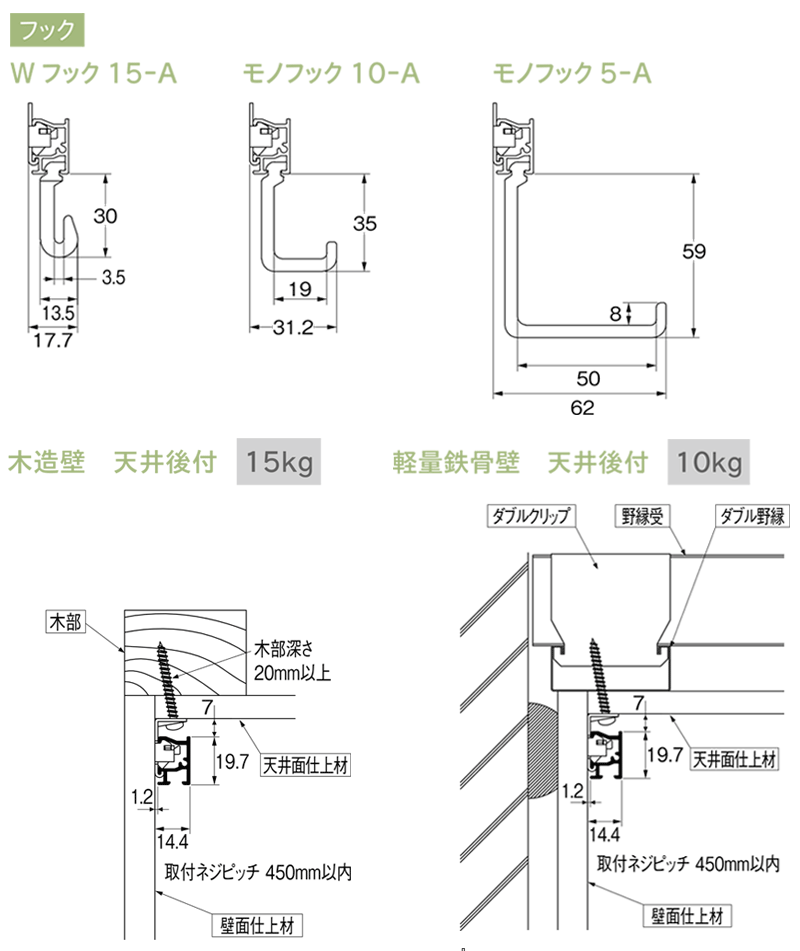 フック

W フック 15-A

30

3.5

13.5

17.7

モノフック 10-A

35

19

31.2

モノフック 5-A

59

8

50

62

木造壁　天井後付　15kg

木部

木部深さ
20mm以上

7

19.7

天井面仕上材

1.2

14.4

取付ネジピッチ 450mm以内

壁面仕上材

軽量鉄骨壁　天井後付　10kg

ダブルクリップ

野縁受

ダブル野縁

7

19.7

天井面仕上材

1.2

14.4

取付ネジピッチ 450mm以内

壁面仕上材