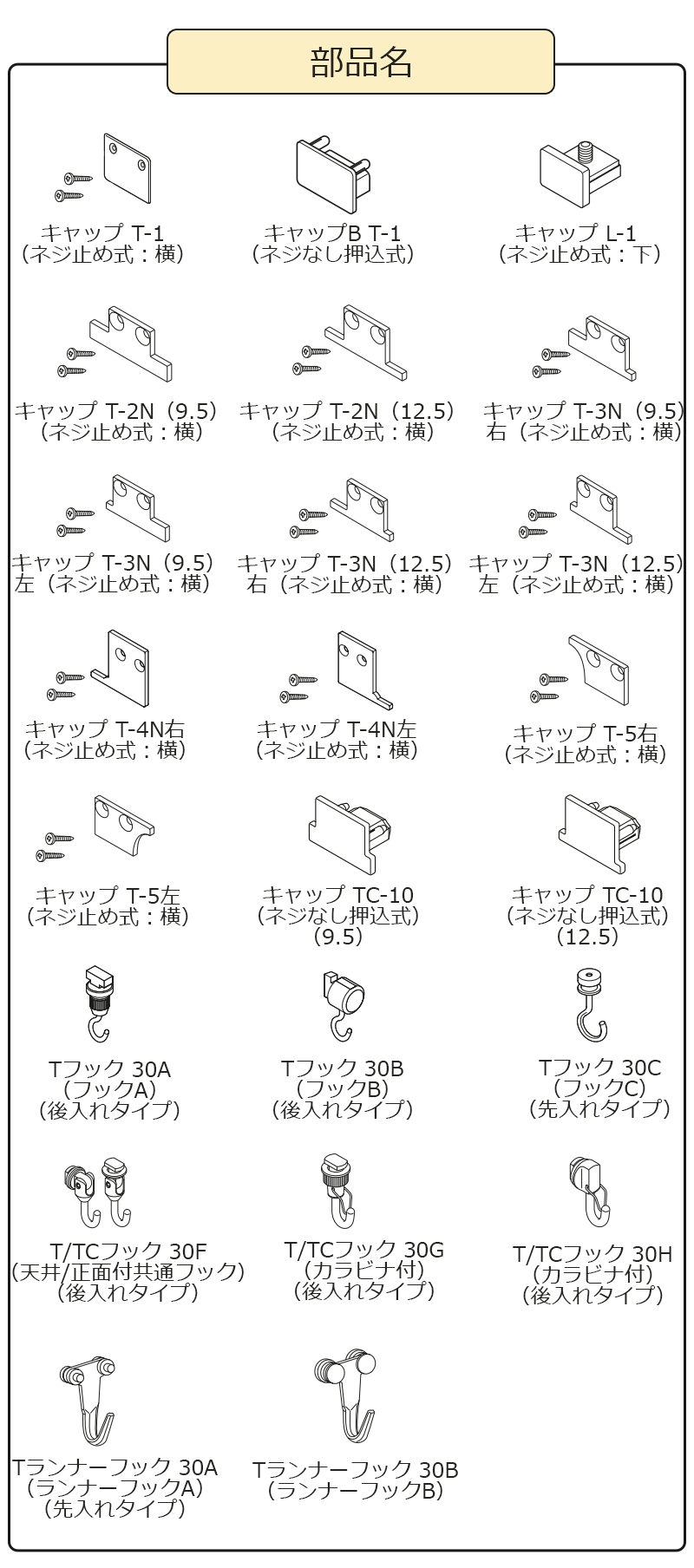 部品名

キャップ T-1
(ネジ止め式：横)

キャップB T-1
(ネジなし押込式)

キャップ L-1
(ネジ止め式：下)

キャップ T-2N（9.5）
(ネジ止め式：横)

キャップ T-2N（12.5）
(ネジ止め式：横)

キャップ T-3N（9.5）
右（ネジ止め式：横)

キャップ T-3N（9.5）
左（ネジ止め式：横)

キャップ T-3N（12.5）
右（ネジ止め式：横)

キャップ T-3N（12.5）
左（ネジ止め式：横)

キャップ T-4N右
(ネジ止め式：横)

キャップ T-4N左
(ネジ止め式：横)

キャップ T-5右
(ネジ止め式：横)

キャップ T-5左
(ネジ止め式：横)

キャップ TC-10
(ネジなし押込式)
(9.5)

キャップ TC-10
(ネジなし押込式)
(12.5)

Tフック 30A
(フックA)
(後入れタイプ)

Tフック 30B
(フックB)
(後入れタイプ)

Tフック 30C
(フックC)
(先入れタイプ)

T/TCフック 30F
(天井/正面付共通フック)
(後入れタイプ)

T/TCフック 30G
(カラビナ付)
(後入れタイプ)

T/TCフック 30H
(カラビナ付)
(後入れタイプ)

Tランナーフック 30A
(ランナーフックA)
(先入れタイプ)

Tランナーフック 30B
(ランナーフックB)