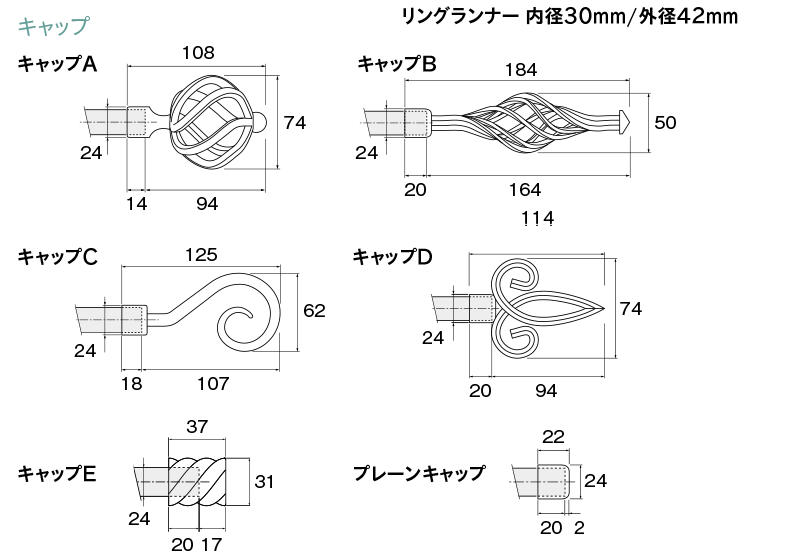 キャップ

リングランナー 内径30mm/外径42mm

キャップA
108
74
24
14 94

キャップB
184
50
24
20 164

114

キャップC
125
62
24
18 107

キャップD
74
24
20 94

キャップE
37
31
24
20 17

プレーンキャップ
22
24
20 2