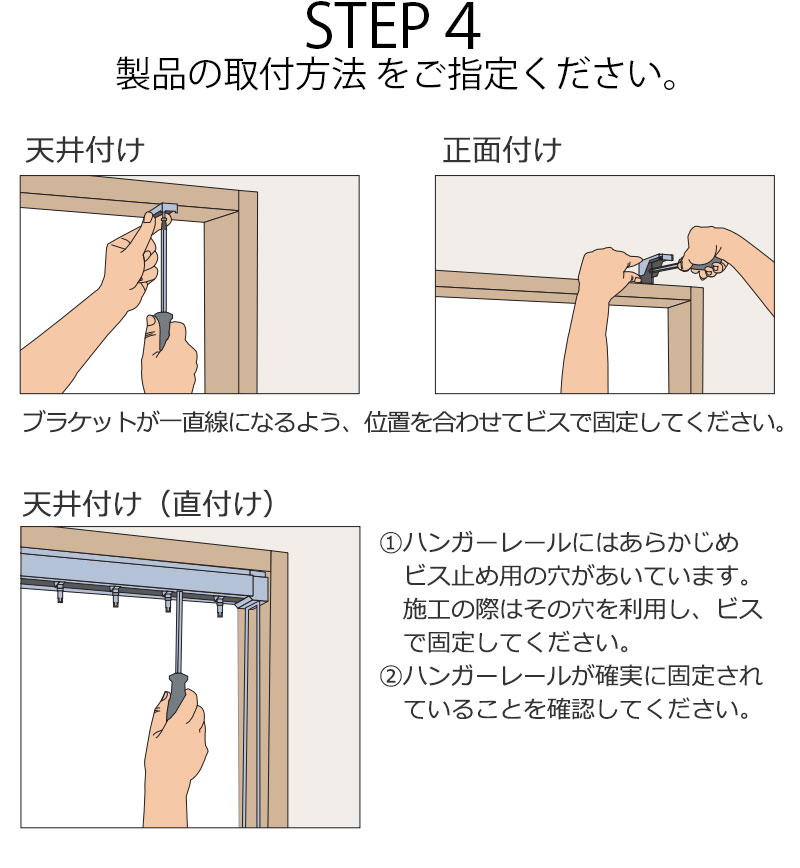 STEP 4
製品の取付方法 をご指定ください。

天井付け

正面付け

ブラケットが一直線になるよう、位置を合わせてビスで固定してください。

天井付け（直付け）

①ハンガーレールにはあらかじめビス止め用の穴があいています。施工の際はその穴を利用し、ビスで固定してください。
②ハンガーレールが確実に固定されていることを確認してください。