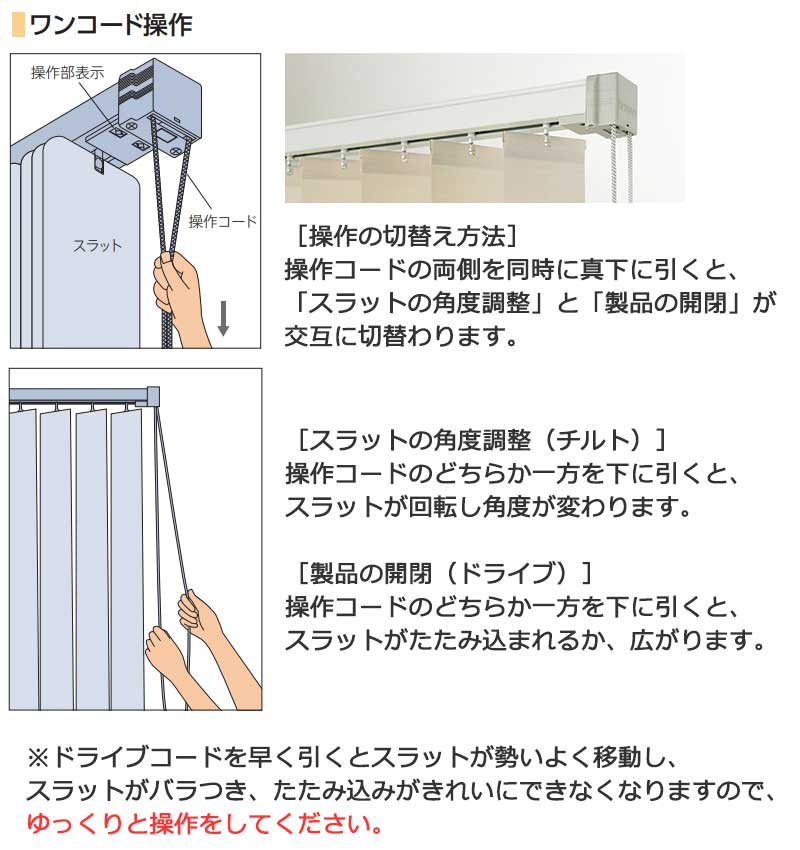 ワンコード操作

操作部表示

操作コード

スラット

［操作の切替え方法］
操作コードの両側を同時に真下に引くと、「スラットの角度調整」と「製品の開閉」が交互に切替わります。

［スラットの角度調整（チルト）］
操作コードのどちらか一方を下に引くと、スラットが回転し角度が変わります。

［製品の開閉（ドライブ）］
操作コードのどちらか一方を下に引くと、スラットがたたみ込まれるか、広がります。

※ドライブコードを早く引くとスラットが勢いよく移動し、スラットがバラつき、たたみ込みがきれいにできなくなりますので、ゆっくりと操作をしてください。