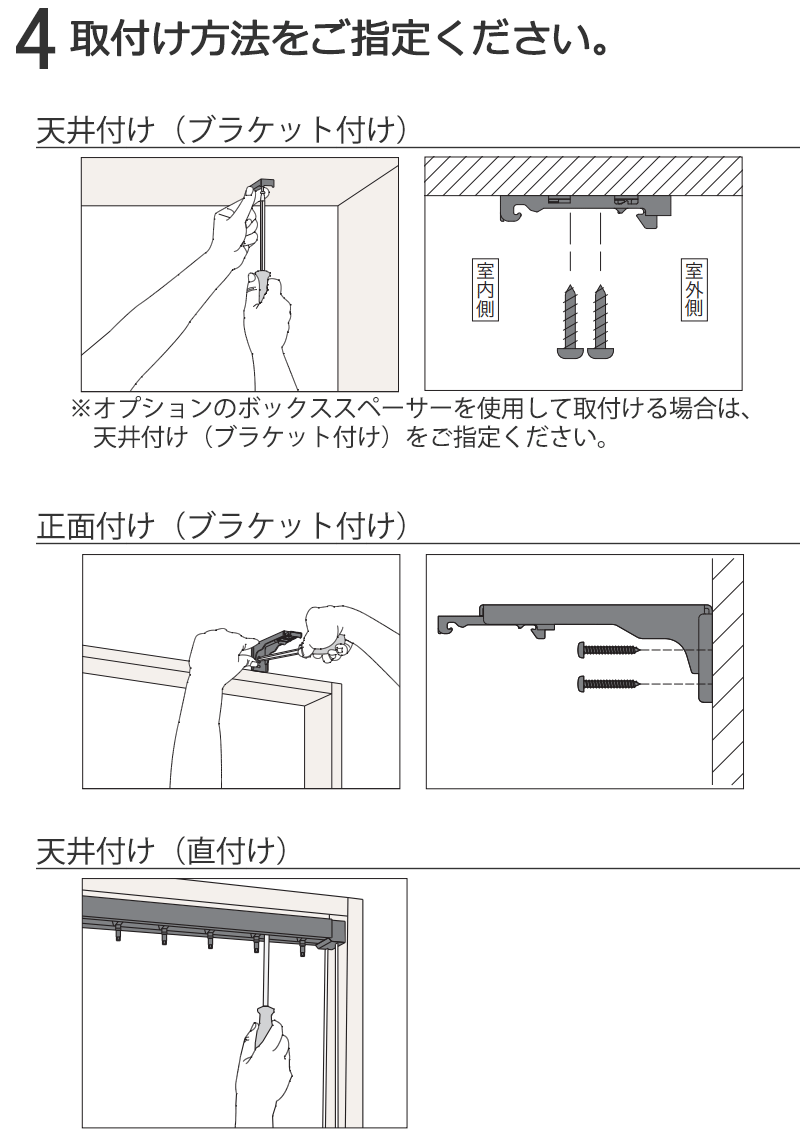 4 取付け方法をご指定ください。

天井付け（ブラケット付け）

室内側

室外側

※オプションのボックススペーサーを使用して取付ける場合は、天井付け（ブラケット付け）をご指定ください。

正面付け（ブラケット付け）

天井付け（直付け）