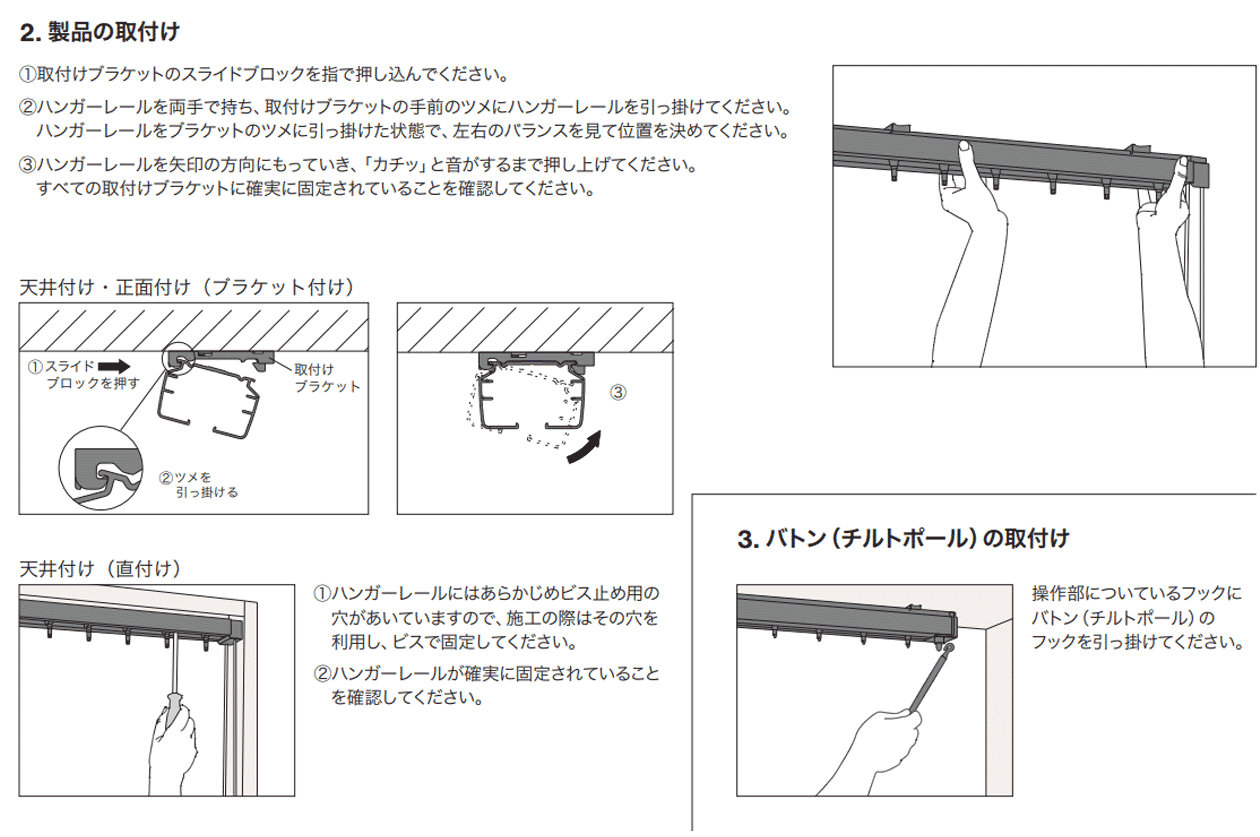 2. 製品の取付け

①取付けブラケットのスライドブロックを指で押し込んでください。

②ハンガーレールを両手で持ち、取付けブラケットの手前のツメにハンガーレールを引っ掛けてください。ハンガーレールをブラケットのツメに引っ掛けた状態で、左右のバランスを見て位置を決めてください。

③ハンガーレールを矢印の方向にもっていき、「カチッ」と音がするまで押し上げてください。すべての取付けブラケットに確実に固定されていることを確認してください。

天井付け・正面付け（ブラケット付け）

①スライドブロックを押す

取付けブラケット

②ツメを引っ掛ける

③

天井付け（直付け）

①ハンガーレールにはあらかじめビス止め用の穴があいていますので、施工の際はその穴を利用し、ビスで固定してください。

②ハンガーレールが確実に固定されていることを確認してください。

3. バトン（チルトポール）の取付け

操作部についているフックにバトン（チルトポール）のフックを引っ掛けてください。