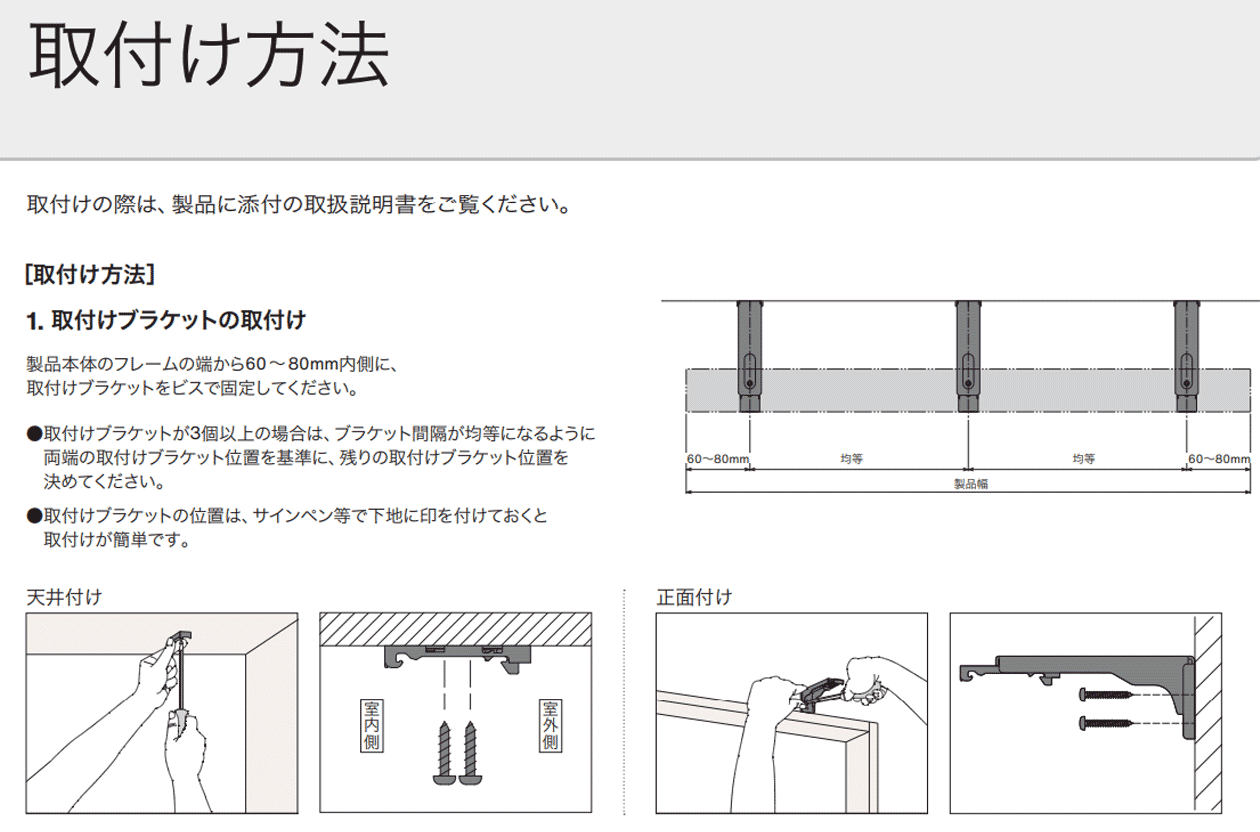 取付け方法

取付けの際は、製品に添付の取扱説明書をご覧ください。

[取付け方法]

1. 取付けブラケットの取付け

製品本体のフレームの端から60～80mm内側に、取付けブラケットをビスで固定してください。

●取付けブラケットが3個以上の場合は、ブラケット間隔が均等になるように両端の取付けブラケット位置を基準に、残りの取付けブラケット位置を決めてください。

●取付けブラケットの位置は、サインペン等で下地に印を付けておくと取付けが簡単です。

60～80mm
均等
均等
60～80mm
製品幅

天井付け

室内側
室外側

正面付け