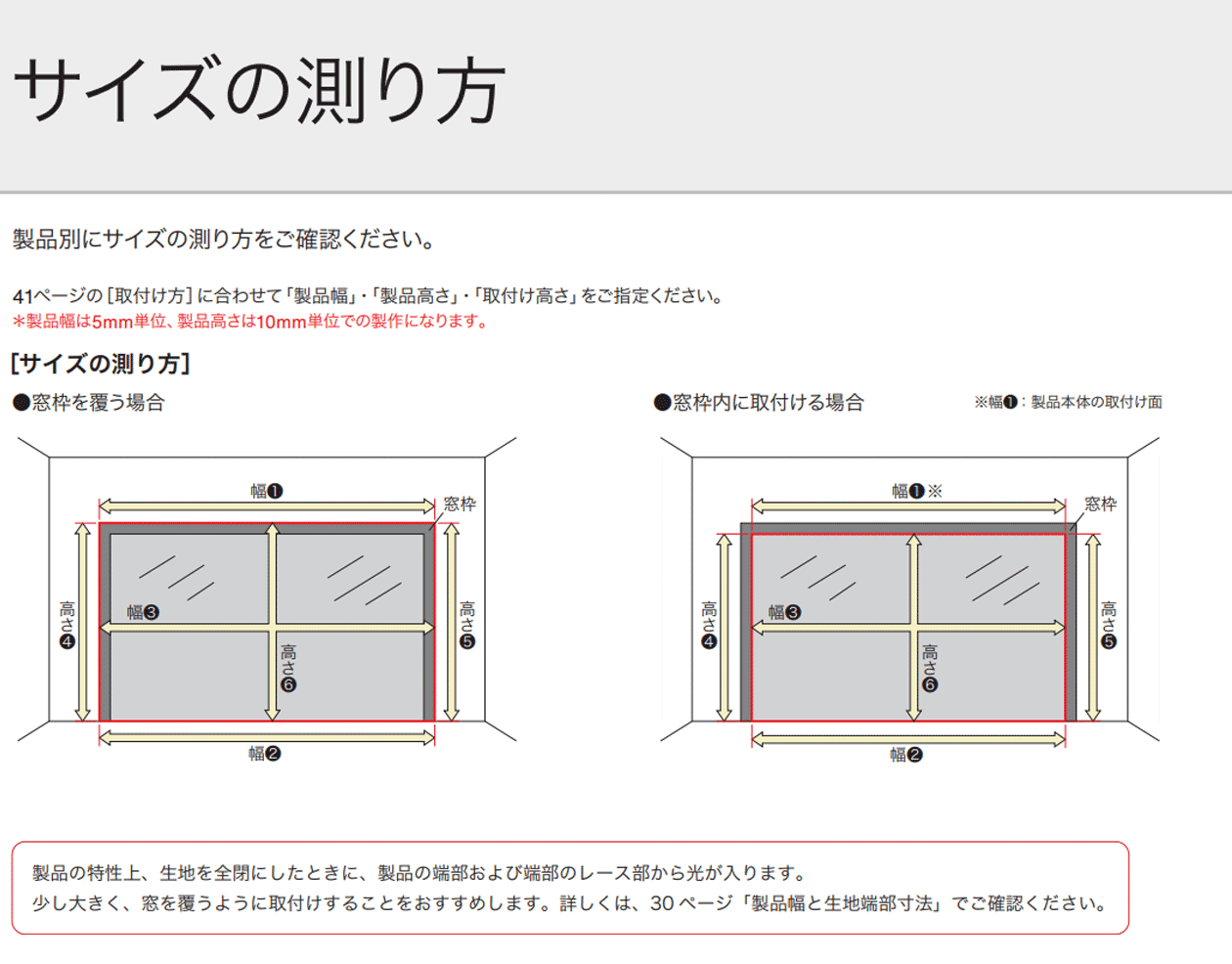 サイズの測り方

製品別にサイズの測り方をご確認ください。

41ページの[取付け方]に合わせて「製品幅」・「製品高さ」・「取付け高さ」をご指定ください。
＊製品幅は5mm単位、製品高さは10mm単位での製作になります。

[サイズの測り方]

●窓枠を覆う場合

幅❶
窓枠
高さ❹
幅❸
高さ❻
高さ❺
幅❷

●窓枠内に取付ける場合

※幅❶：製品本体の取付け面

幅❶※
窓枠
高さ❹
幅❸
高さ❻
高さ❺
幅❷

製品の特性上、生地を全閉にしたときに、製品の端部および端部のレース部から光が入ります。
少し大きく、窓を覆うように取付けすることをおすすめします。詳しくは、30ページ「製品幅と生地端部寸法」でご確認ください。