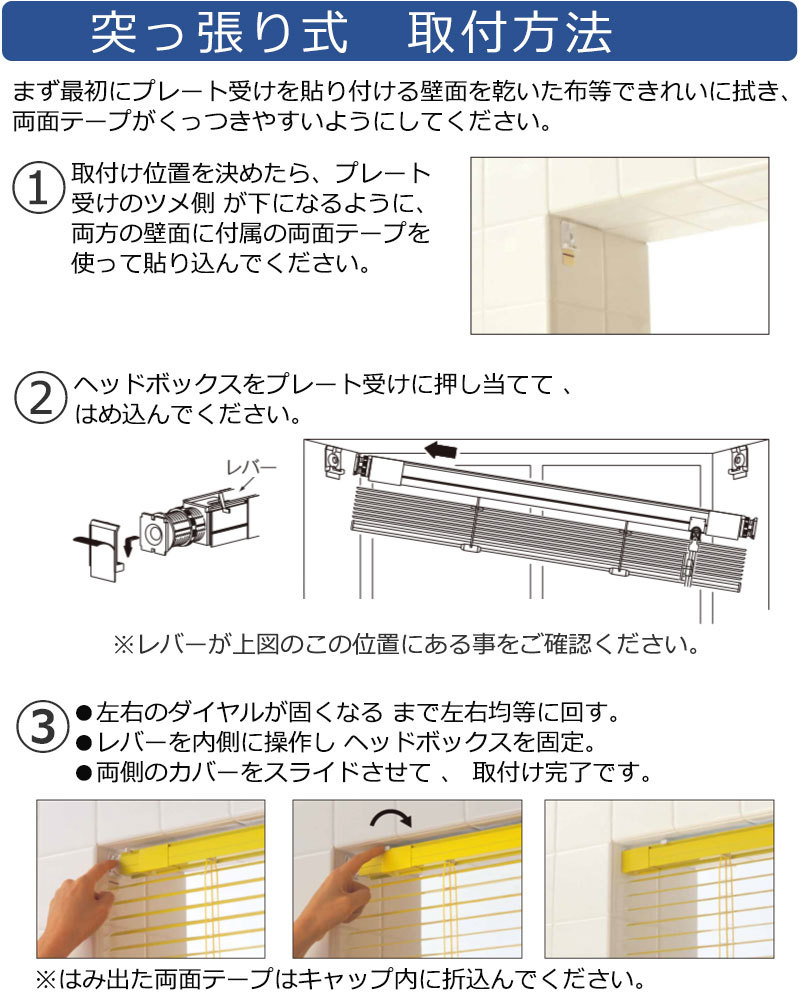 突っ張り式　取付方法

まず最初にプレート受けを貼り付ける壁面を乾いた布等できれいに拭き、両面テープがくっつきやすいようにしてください。

①
取付け位置を決めたら、プレート受けのツメ側 が下になるように、両方の壁面に付属の両面テープを使って貼り込んでください。

②
ヘッドボックスをプレート受けに押し当てて 、はめ込んでください。

レバー

※レバーが上図のこの位置にある事をご確認ください。

③
●左右のダイヤルが固くなる まで左右均等に回す。
●レバーを内側に操作し ヘッドボックスを固定。
●両側のカバーをスライドさせて 、 取付け完了です。

※はみ出た両面テープはキャップ内に折込んでください。