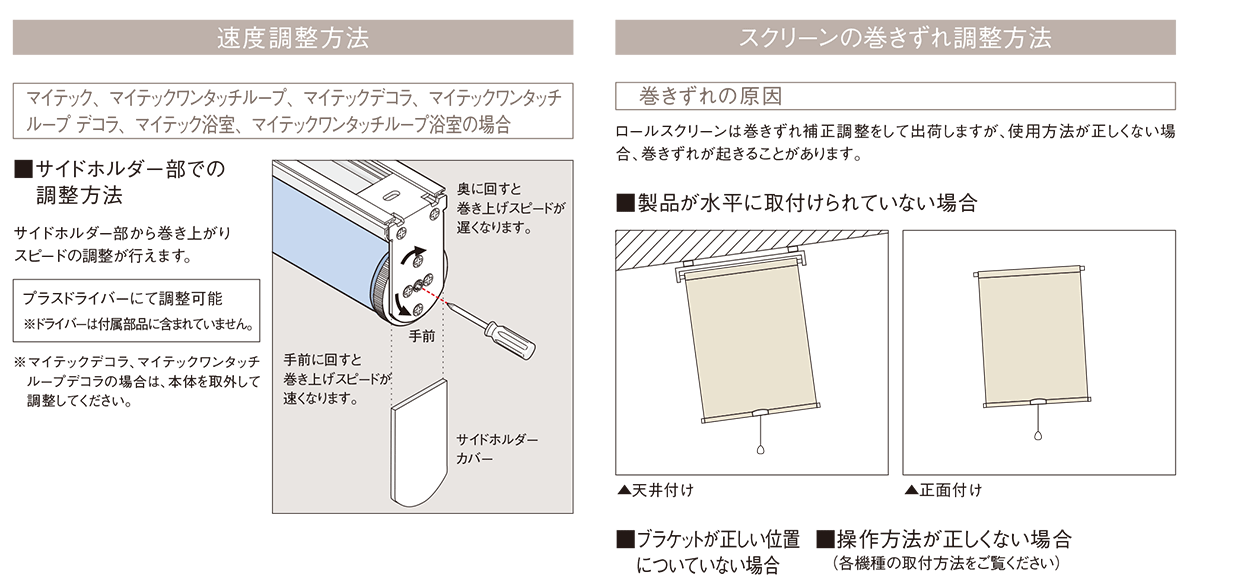 速度調整方法

マイテック、マイテックワンタッチループ、マイテックデコラ、マイテックワンタッチループ デコラ、マイテック浴室、マイテックワンタッチループ浴室の場合

■サイドホルダー部での調整方法

サイドホルダー部から巻き上がりスピードの調整が行えます。

プラスドライバーにて調整可能
※ドライバーは付属部品に含まれていません。

※マイテックデコラ、マイテックワンタッチループデコラの場合は、本体を取外して調整してください。

奥に回すと巻き上げスピードが遅くなります。

手前

手前に回すと巻き上げスピードが速くなります。

サイドホルダーカバー

スクリーンの巻きずれ調整方法

巻きずれの原因

ロールスクリーンは巻きずれ補正調整をして出荷しますが、使用方法が正しくない場合、巻きずれが起きることがあります。

■製品が水平に取付けられていない場合

▲天井付け

▲正面付け

■ブラケットが正しい位置についていない場合

■操作方法が正しくない場合
（各機種の取付方法をご覧ください）