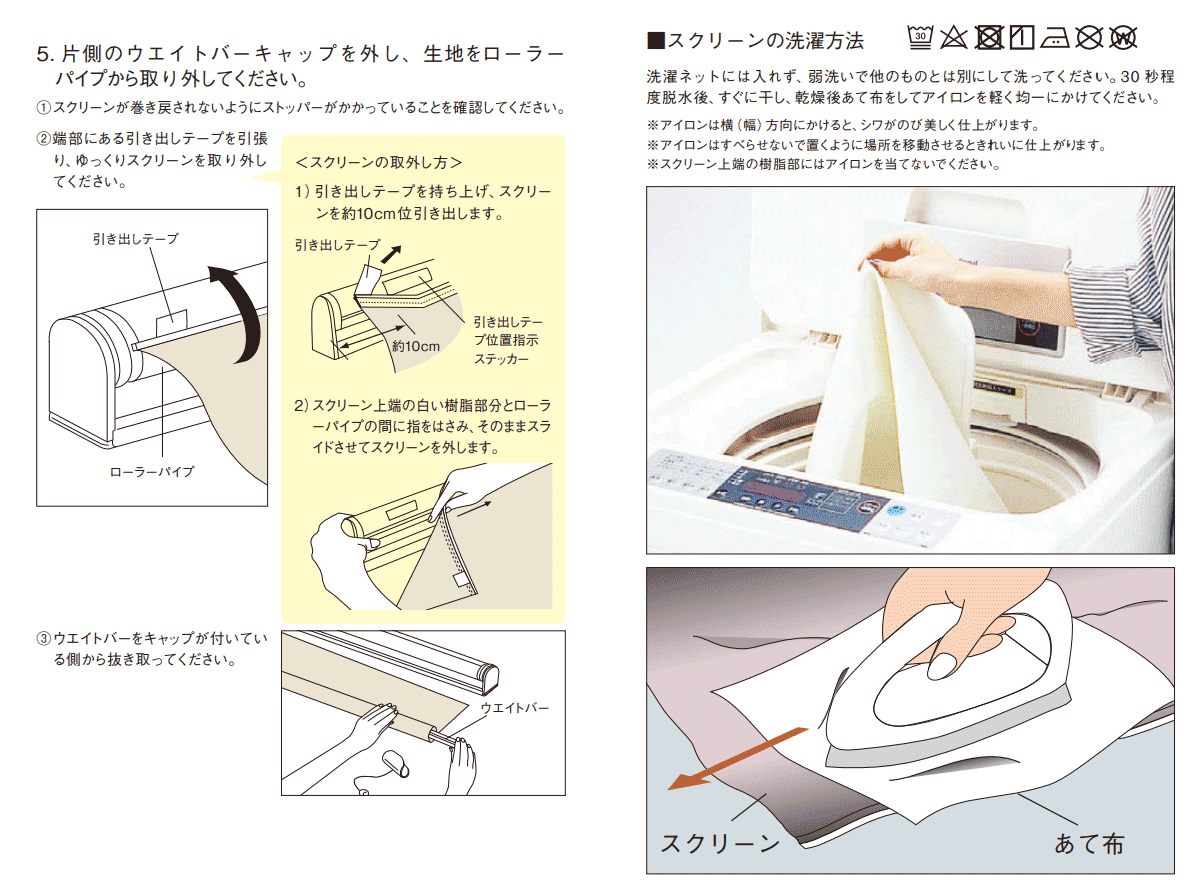 5. 片側のウエイトバーキャップを外し、生地をローラーパイプから取り外してください。

①スクリーンが巻き戻されないようにストッパーがかかっていることを確認してください。

②端部にある引き出しテープを引張り、ゆっくりスクリーンを取り外してください。

引き出しテープ

ローラーパイプ

＜スクリーンの取外し方＞

1）引き出しテープを持ち上げ、スクリーンを約10cm位引き出します。

引き出しテープ

約10cm

引き出しテープ位置指示ステッカー

2）スクリーン上端の白い樹脂部分とローラーパイプの間に指をはさみ、そのままスライドさせてスクリーンを外します。

③ウエイトバーをキャップが付いている側から抜き取ってください。

ウエイトバー

■スクリーンの洗濯方法

30

洗濯ネットには入れず、弱洗いで他のものとは別にして洗ってください。30 秒程度脱水後、すぐに干し、乾燥後あて布をしてアイロンを軽く均一にかけてください。

※アイロンは横（幅）方向にかけると、シワがのび美しく仕上がります。
※アイロンはすべらせないで置くように場所を移動させるときれいに仕上がります。
※スクリーン上端の樹脂部にはアイロンを当てないでください。

スクリーン

あて布