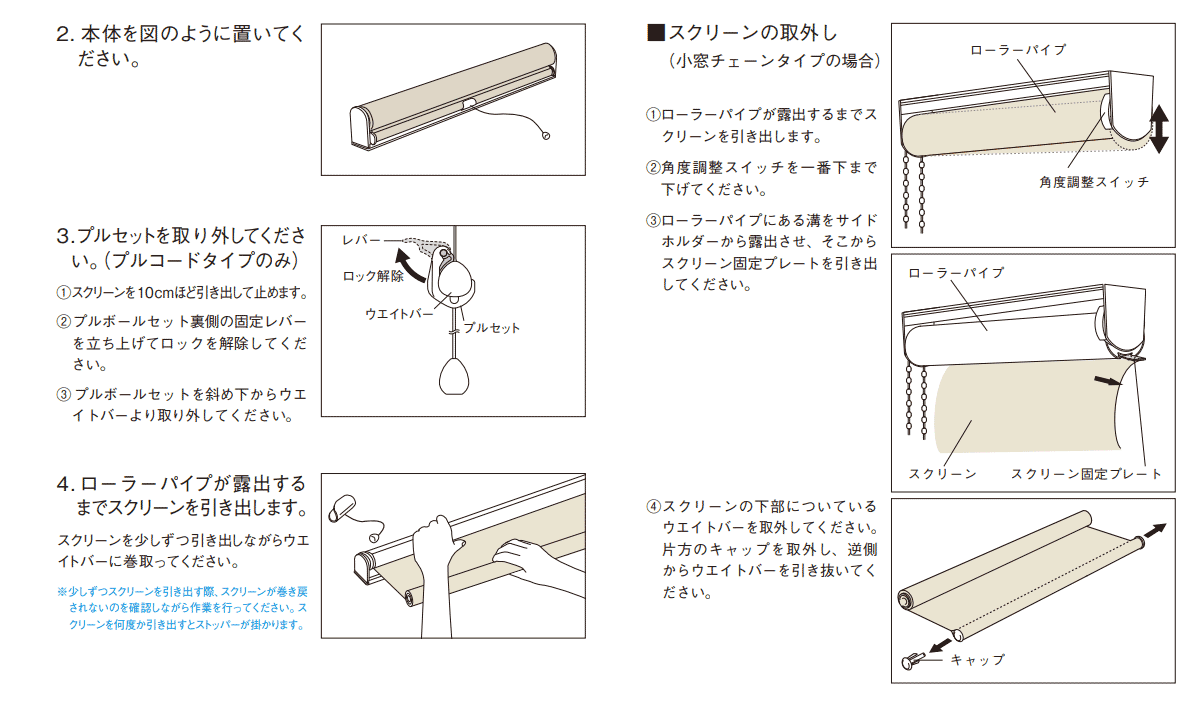 2. 本体を図のように置いてください。

3. プルセットを取り外してください。（プルコードタイプのみ）

①スクリーンを10cmほど引き出して止めます。

②プルボールセット裏側の固定レバーを立ち上げてロックを解除してください。

③プルボールセットを斜め下からウエイトバーより取り外してください。

レバー

ロック解除

ウエイトバー

プルセット

4. ローラーパイプが露出するまでスクリーンを引き出します。

スクリーンを少しずつ引き出しながらウエイトバーに巻取ってください。

※少しずつスクリーンを引き出す際、スクリーンが巻き戻されないのを確認しながら作業を行ってください。スクリーンを何度か引き出すとストッパーが掛かります。

■スクリーンの取外し
（小窓チェーンタイプの場合）

①ローラーパイプが露出するまでスクリーンを引き出します。

②角度調整スイッチを一番下まで下げてください。

③ローラーパイプにある溝をサイドホルダーから露出させ、そこからスクリーン固定プレートを引き出してください。

ローラーパイプ

角度調整スイッチ

ローラーパイプ

スクリーン

スクリーン固定プレート

④スクリーンの下部についているウエイトバーを取外してください。片方のキャップを取外し、逆側からウエイトバーを引き抜いてください。

キャップ