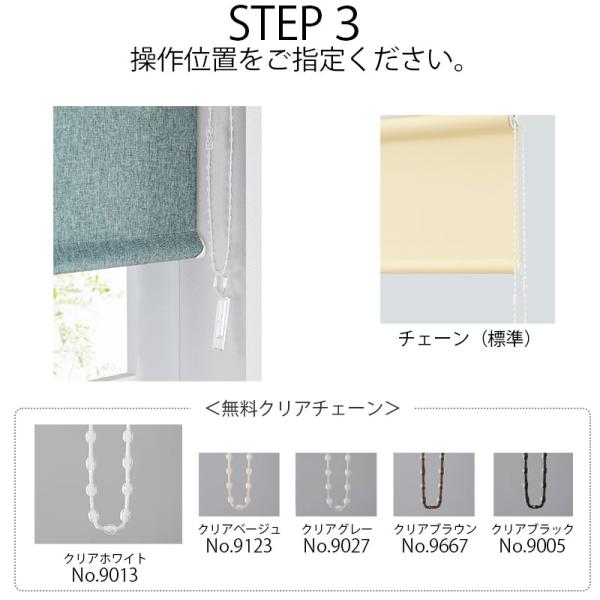 STEP 3
操作位置をご指定ください。

チェーン（標準）

＜無料クリアチェーン＞

クリアホワイト
No.9013

クリアベージュ
No.9123

クリアグレー
No.9027

クリアブラウン
No.9667

クリアブラック
No.9005