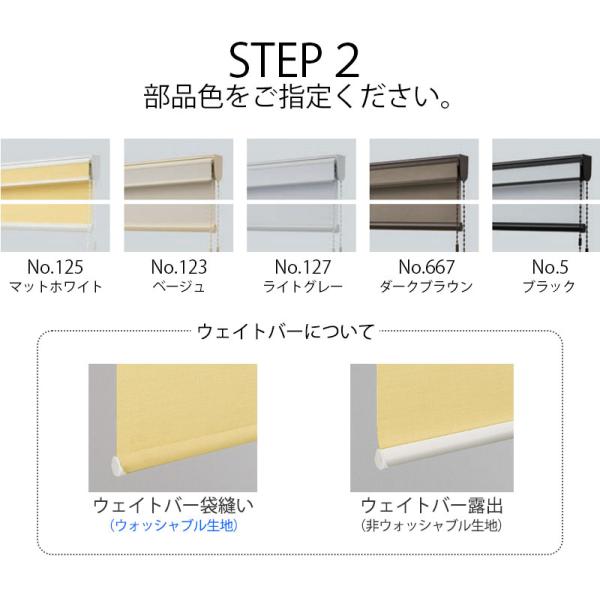 STEP 2
部品色をご指定ください。

No.125
マットホワイト

No.123
ベージュ

No.127
ライトグレー

No.667
ダークブラウン

No.5
ブラック

ウェイトバーについて

ウェイトバー袋縫い
（ウォッシャブル生地）

ウェイトバー露出
（非ウォッシャブル生地）