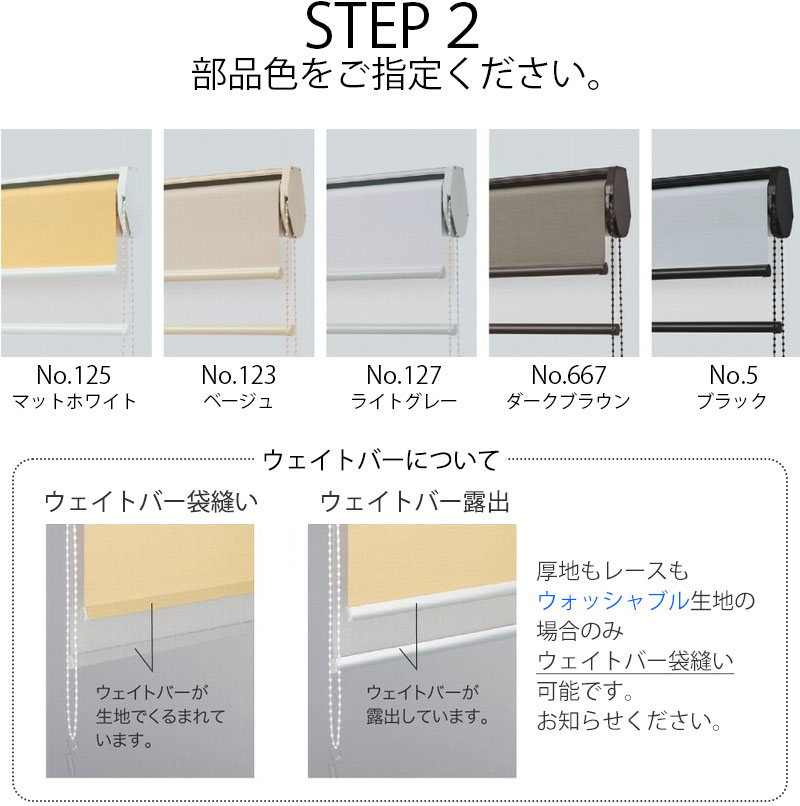 STEP 2
部品色をご指定ください。

No.125
マットホワイト

No.123
ベージュ

No.127
ライトグレー

No.667
ダークブラウン

No.5
ブラック

ウェイトバーについて

ウェイトバー袋縫い

ウェイトバーが生地でくるまれています。

ウェイトバー露出

ウェイトバーが露出しています。

厚地もレースもウォッシャブル生地の場合のみウェイトバー袋縫い可能です。お知らせください。