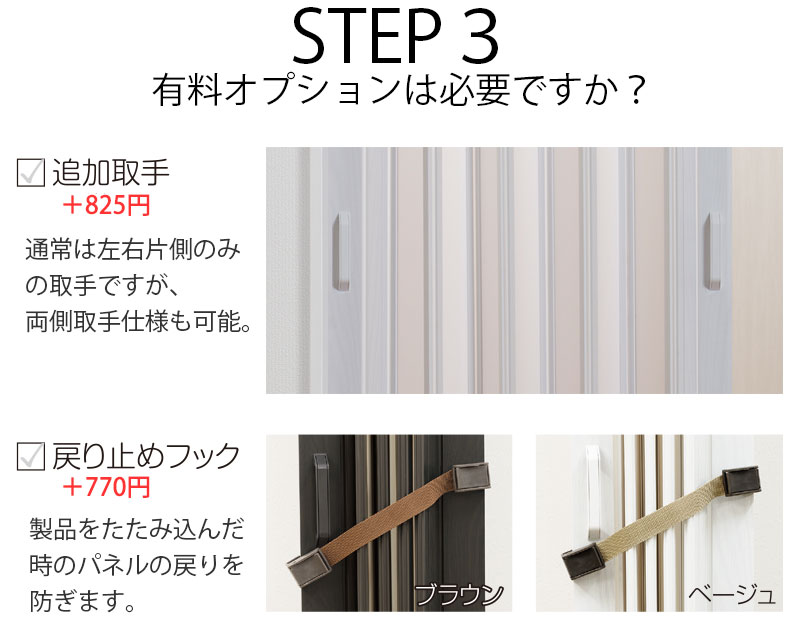 STEP 3
有料オプションは必要ですか？

☑ 追加取手
＋825円
通常は左右片側のみの取手ですが、両側取手仕様も可能。

☑ 戻り止めフック
＋770円
製品をたたみ込んだ時のパネルの戻りを防ぎます。

ブラウン
ベージュ