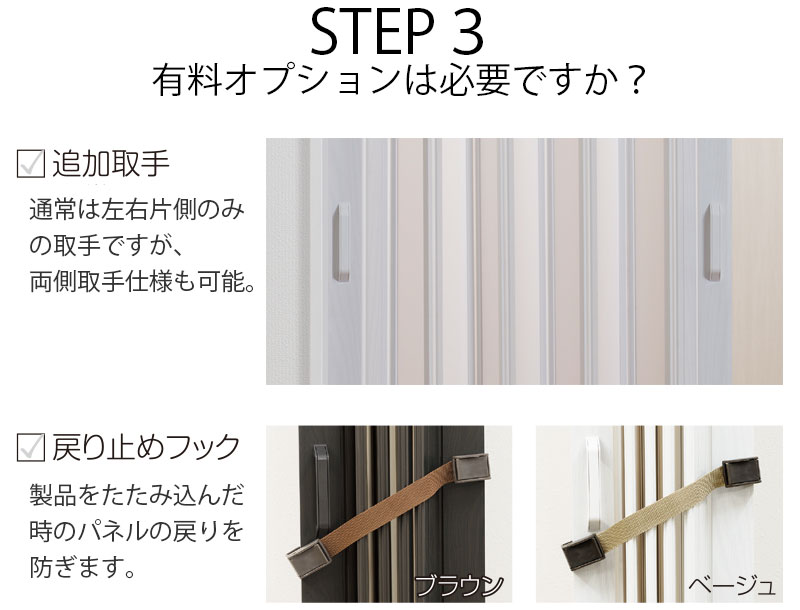 STEP 3
有料オプションは必要ですか？

☑ 追加取手
通常は左右片側のみの取手ですが、両側取手仕様も可能。

☑ 戻り止めフック
製品をたたみ込んだ時のパネルの戻りを防ぎます。

ブラウン

ベージュ