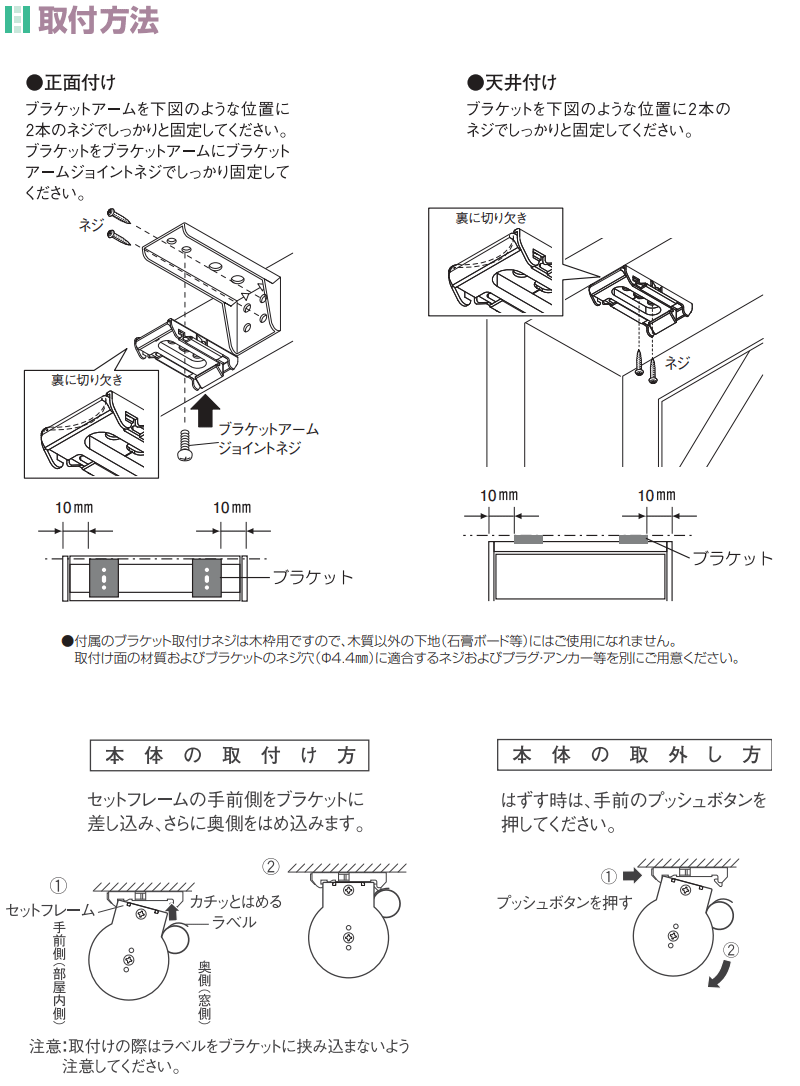 取付方法

●正面付け
ブラケットアームを下図のような位置に2本のネジでしっかりと固定してください。ブラケットをブラケットアームにブラケットアームジョイントネジでしっかり固定してください。

ネジ
裏に切り欠き
ブラケットアーム
ジョイントネジ

10mm
10mm
ブラケット

●天井付け
ブラケットを下図のような位置に2本のネジでしっかりと固定してください。

裏に切り欠き
ネジ

10mm
10mm
ブラケット

●付属のブラケット取付けネジは木枠用ですので、木質以外の下地(石膏ボード等)にはご使用になれません。
取付け面の材質およびブラケットのネジ穴(Φ4.4mm)に適合するネジおよびプラグ・アンカー等を別にご用意ください。

本体の取付け方

セットフレームの手前側をブラケットに差し込み、さらに奥側をはめ込みます。

①
セットフレーム
カチッとはめる
ラベル
手前側(部屋内側)
奥側(窓側)
②

注意:取付けの際はラベルをブラケットに挟み込まないよう注意してください。

本体の取外し方

はずす時は、手前のプッシュボタンを押してください。

①
プッシュボタンを押す
②