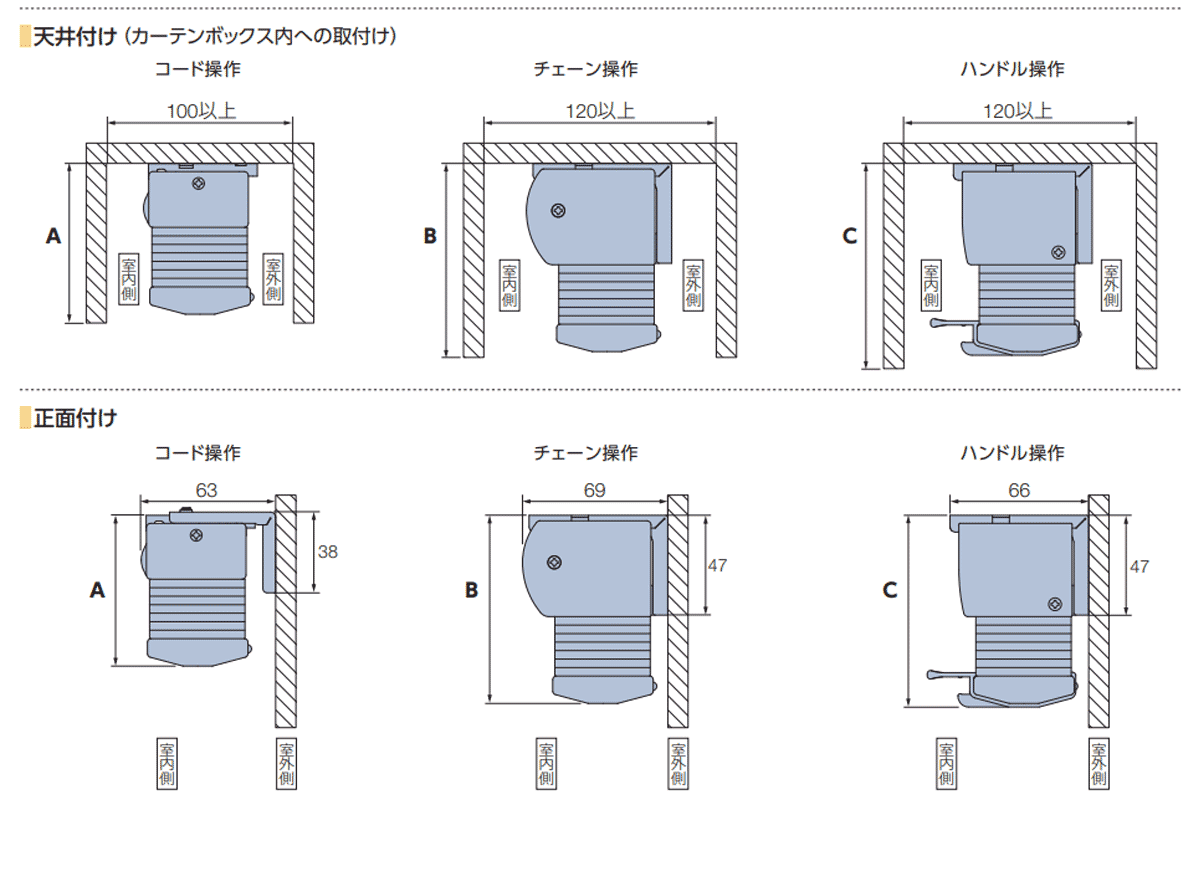 天井付け（カーテンボックス内への取付け）

コード操作

100以上

A

室内側

室外側

チェーン操作

120以上

B

室内側

室外側

ハンドル操作

120以上

C

室内側

室外側

正面付け

コード操作

63

38

A

室内側

室外側

チェーン操作

69

47

B

室内側

室外側

ハンドル操作

66

47

C

室内側

室外側