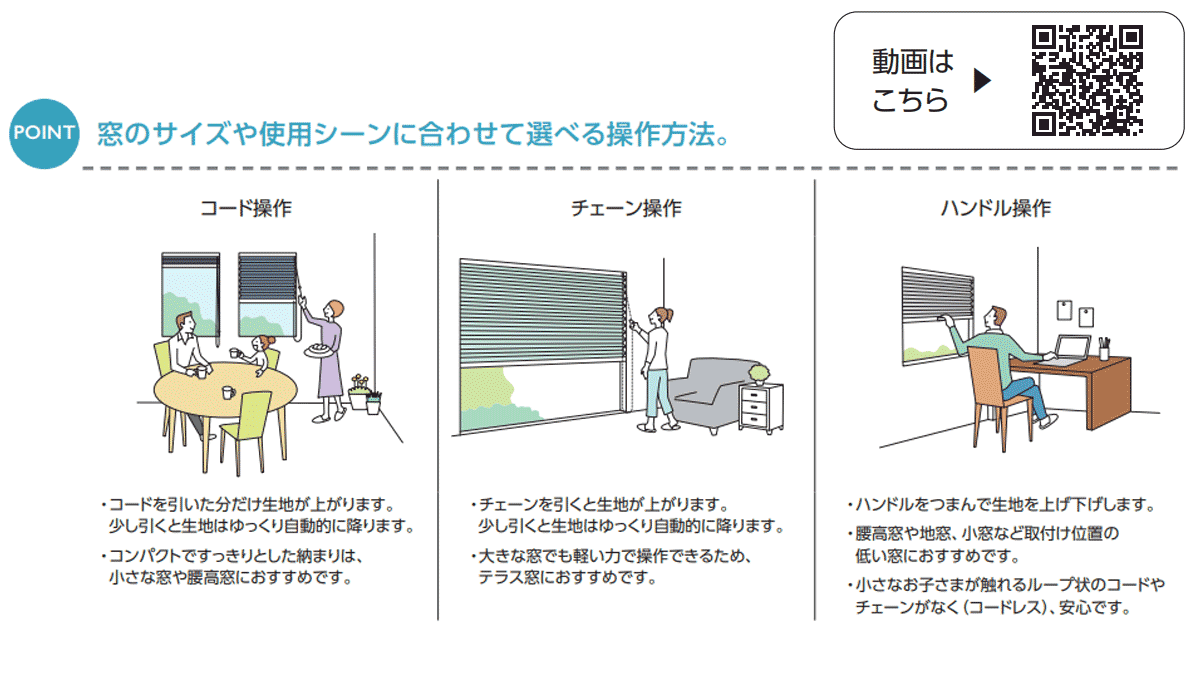 動画はこちら ▶

POINT 窓のサイズや使用シーンに合わせて選べる操作方法。

コード操作

・コードを引いた分だけ生地が上がります。少し引くと生地はゆっくり自動的に降ります。

・コンパクトですっきりとした納まりは、小さな窓や腰高窓におすすめです。

チェーン操作

・チェーンを引くと生地が上がります。少し引くと生地はゆっくり自動的に降ります。

・大きな窓でも軽い力で操作できるため、テラス窓におすすめです。

ハンドル操作

・ハンドルをつまんで生地を上げ下げします。

・腰高窓や地窓、小窓など取付け位置の低い窓におすすめです。

・小さなお子さまが触れるループ状のコードやチェーンがなく（コードレス）、安心です。