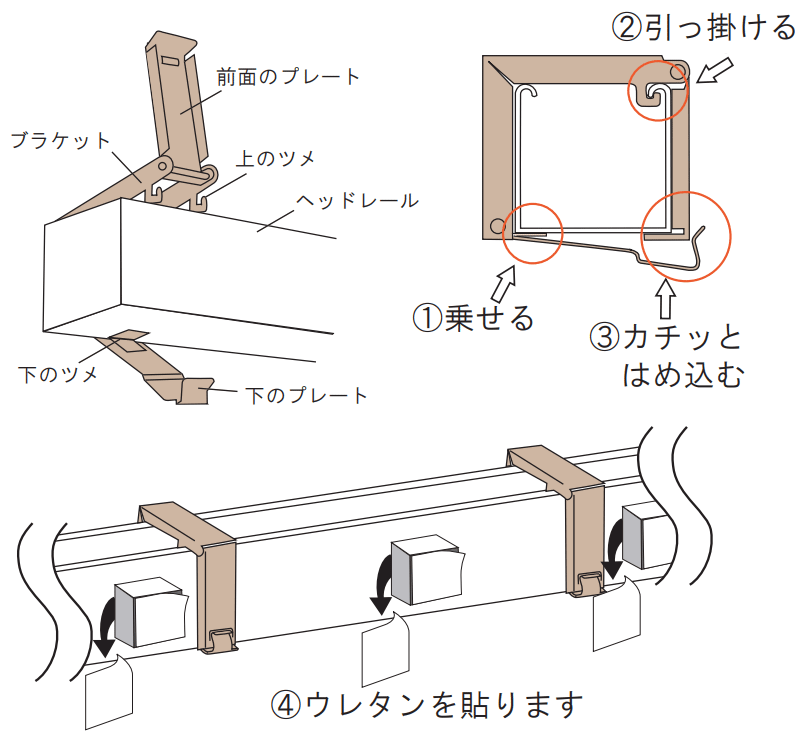 前面のプレート
ブラケット
上のツメ
ヘッドレール
下のツメ
下のプレート

②引っ掛ける
①乗せる
③カチッとはめ込む

④ウレタンを貼ります