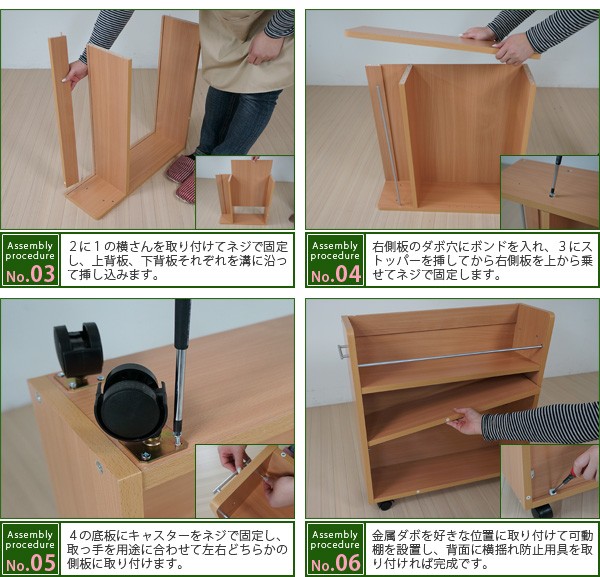 Assembly procedure No.03

２に１の横さんを取り付けてネジで固定し、上背板、下背板それぞれを溝に沿って挿し込みます。

Assembly procedure No.04

右側板のダボ穴にボンドを入れ、３にストッパーを挿してから右側板を上から乗せてネジで固定します。

Assembly procedure No.05

４の底板にキャスターをネジで固定し、取っ手を用途に合わせて左右どちらかの側板に取り付けます。

Assembly procedure No.06

金属ダボを好きな位置に取り付けて可動棚を設置し、背面に横揺れ防止用具を取り付ければ完成です。