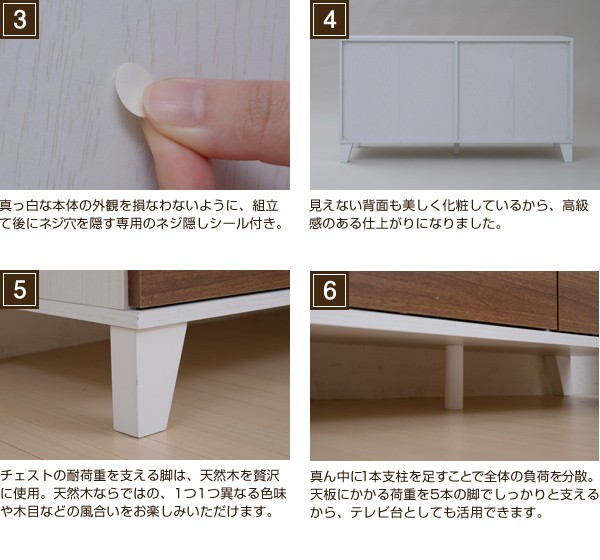 3

真っ白な本体の外観を損なわないように、組立て後にネジ穴を隠す専用のネジ隠しシール付き。

4

見えない背面も美しく化粧しているから、高級感のある仕上がりになりました。

5

チェストの耐荷重を支える脚は、天然木を贅沢に使用。天然木ならではの、1つ1つ異なる色味や木目などの風合いをお楽しみいただけます。

6

真ん中に1本支柱を足すことで全体の負荷を分散。天板にかかる荷重を5本の脚でしっかりと支えるから、テレビ台としても活用できます。